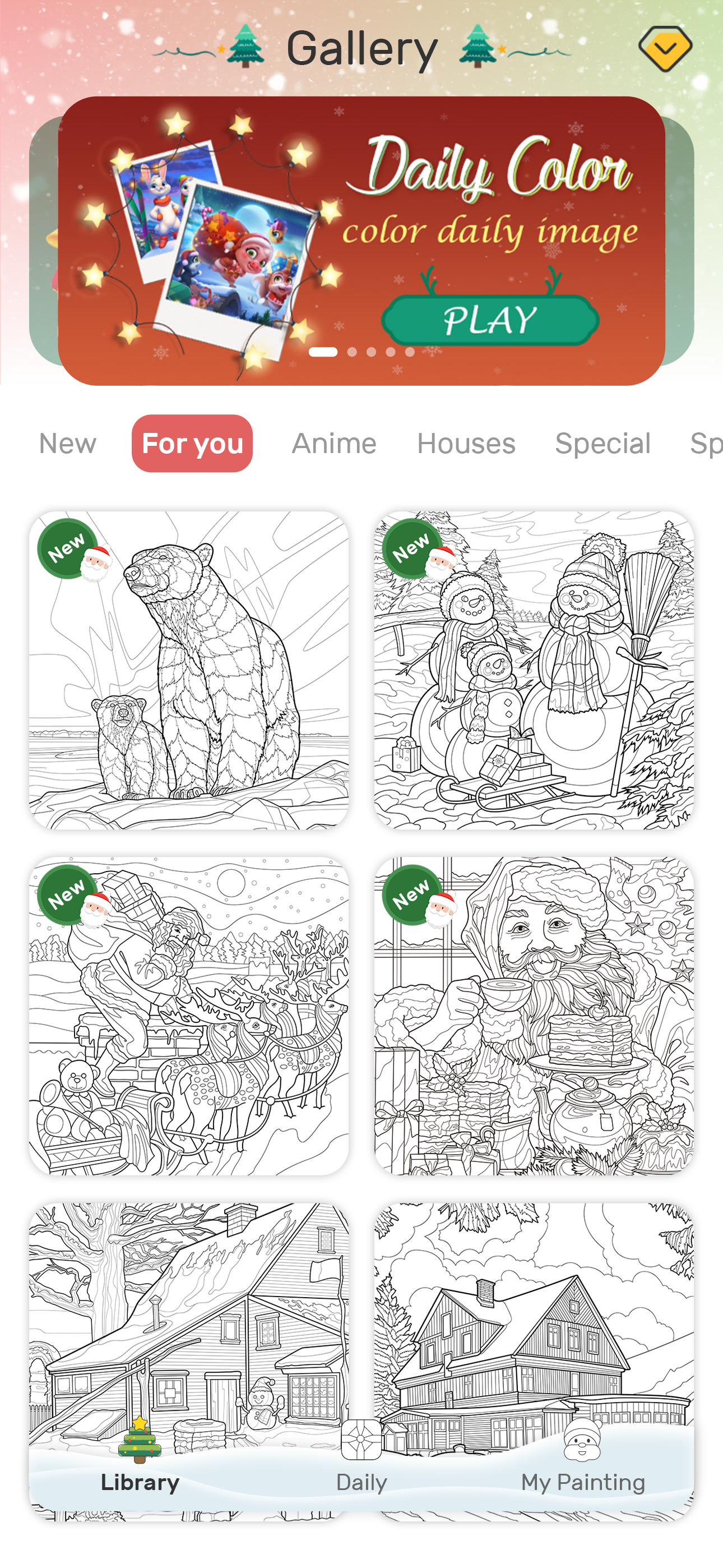 Gallery

Daily Color
color daily image
PLAY

New For you Anime Houses Special Sp

New
New
New
New

Library Daily My Painting