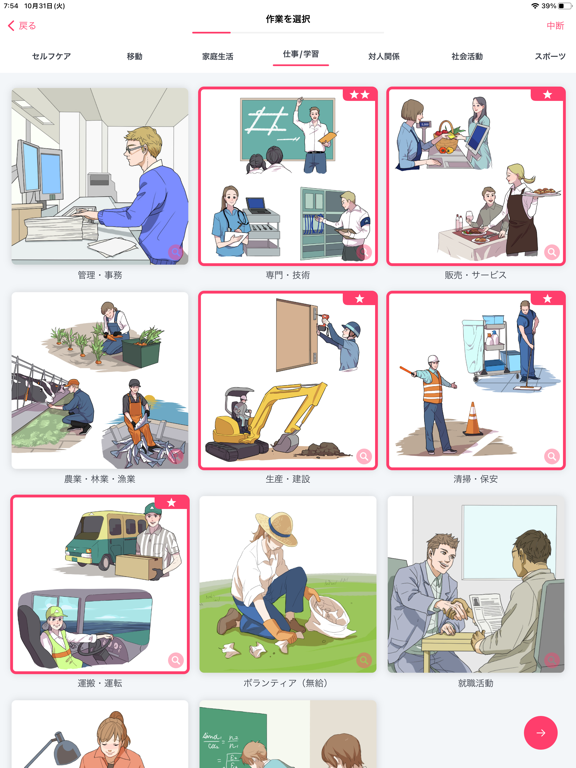 7:54 10月31日(火)

39%

戻る

作業を選択

中断

セルフケア

移動

家庭生活

仕事/学習

対人関係

社会活動

スポーツ

管理・事務

専門・技術

販売・サービス

農業・林業・漁業

生産・建設

清掃・保安

運搬・運転

ボランティア（無給）

就職活動