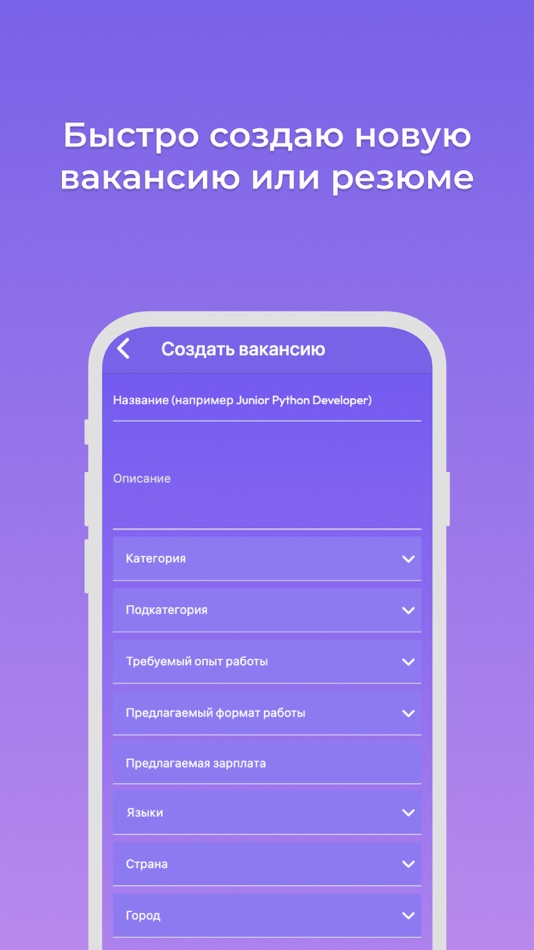 Быстро создаю новую вакансию или резюме

Создать вакансию

Название (например Junior Python Developer)

Описание

Категория

Подкатегория

Требуемый опыт работы

Предлагаемый формат работы

Предлагаемая зарплата

Языки

Страна

Город