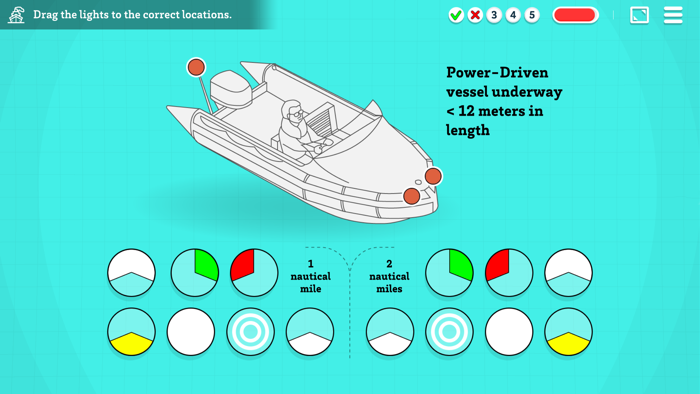 Drag the lights to the correct locations.

3 4 5

Power-Driven vessel underway < 12 meters in length

1 nautical mile

2 nautical miles