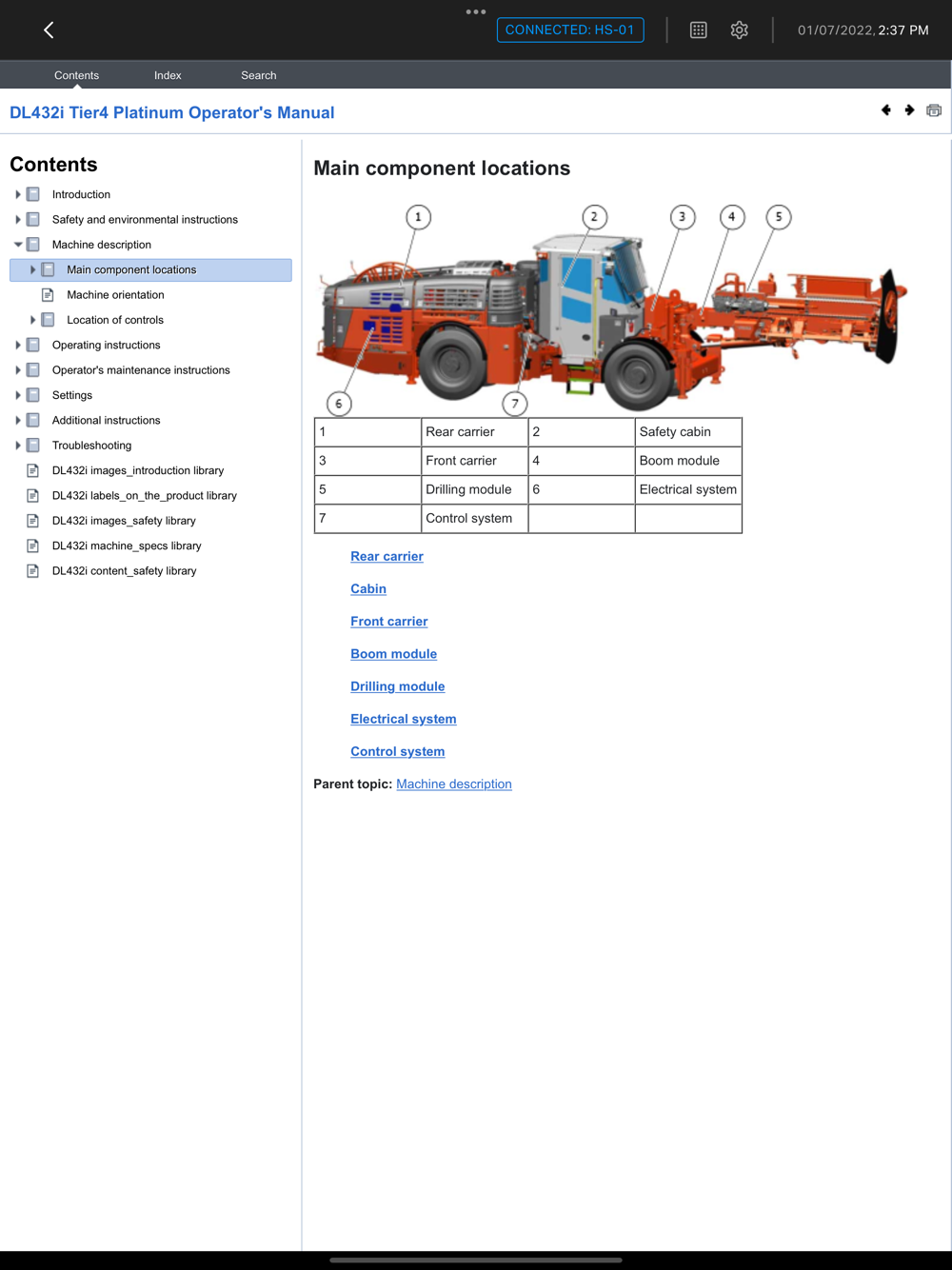 CONNECTED: HS-01

01/07/2022, 2:37 PM

Contents Index Search

DL432i Tier4 Platinum Operator's Manual

Contents

Introduction

Safety and environmental instructions

Machine description

Main component locations

Machine orientation

Location of controls

Operating instructions

Operator's maintenance instructions

Settings

Additional instructions

Troubleshooting

DL432i images_introduction library

DL432i labels_on_the_product library

DL432i images_safety library

DL432i machine_specs library

DL432i content_safety library

Main component locations

1 2 3 4 5 6 7

| 1 | Rear carrier | 2 | Safety cabin |
|---|---|---|---|
| 3 | Front carrier | 4 | Boom module |
| 5 | Drilling module | 6 | Electrical system |
| 7 | Control system | | |

Rear carrier

Cabin

Front carrier

Boom module

Drilling module

Electrical system

Control system

Parent topic: Machine description