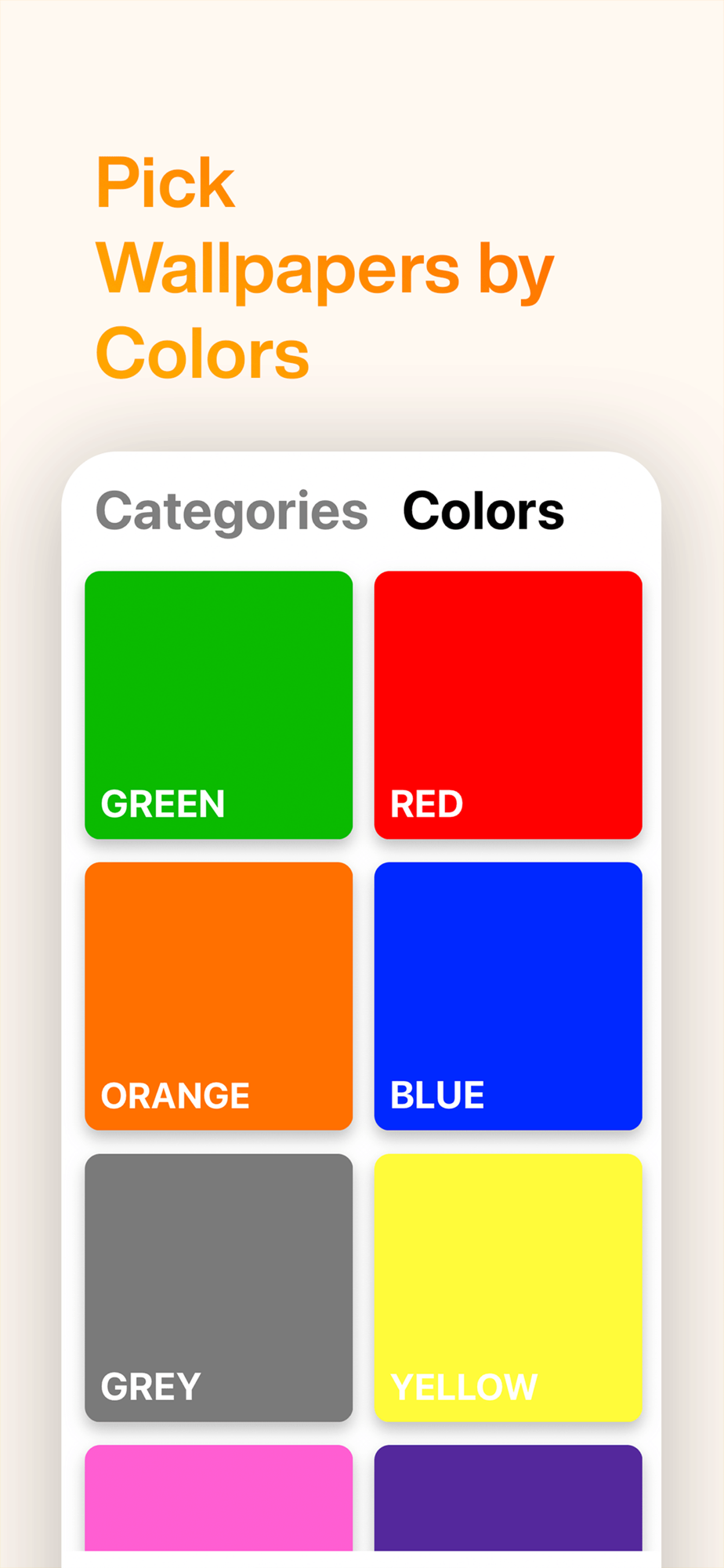 Pick
Wallpapers by
Colors

Categories Colors

GREEN
RED
ORANGE
BLUE
GREY
YELLOW