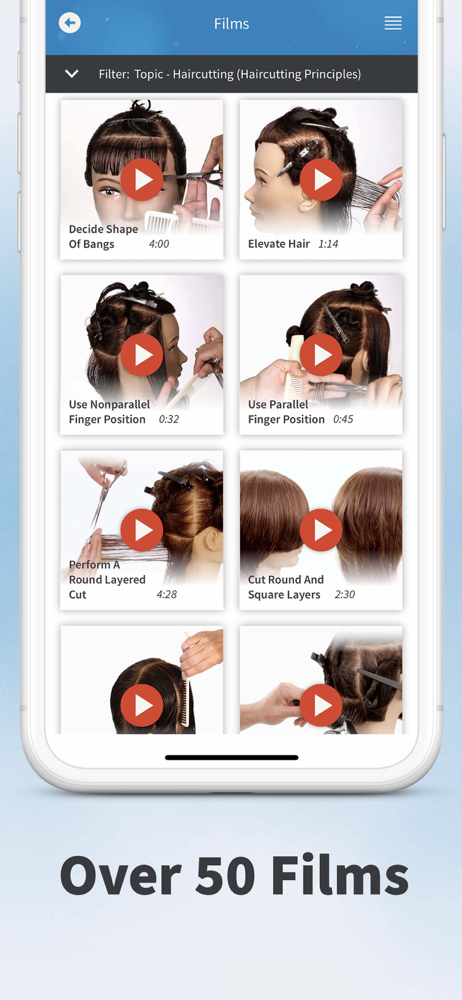 Films

Filter: Topic - Haircutting (Haircutting Principles)

Decide Shape Of Bangs 4:00

Elevate Hair 1:14

Use Nonparallel Finger Position 0:32

Use Parallel Finger Position 0:45

Perform A Round Layered Cut 4:28

Cut Round And Square Layers 2:30

Over 50 Films