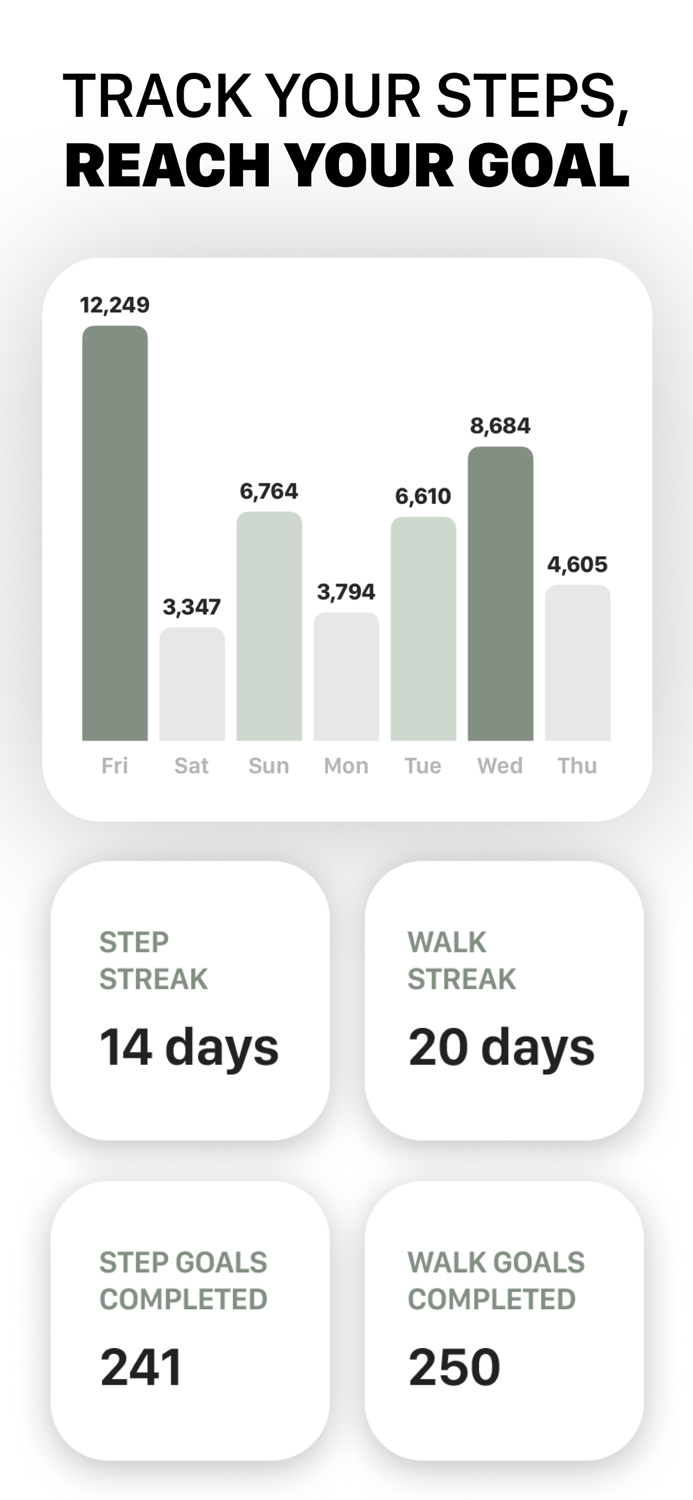 TRACK YOUR STEPS,
REACH YOUR GOAL

12,249
3,347
6,764
3,794
6,610
8,684
4,605

Fri Sat Sun Mon Tue Wed Thu

STEP STREAK
14 days

WALK STREAK
20 days

STEP GOALS COMPLETED
241

WALK GOALS COMPLETED
250