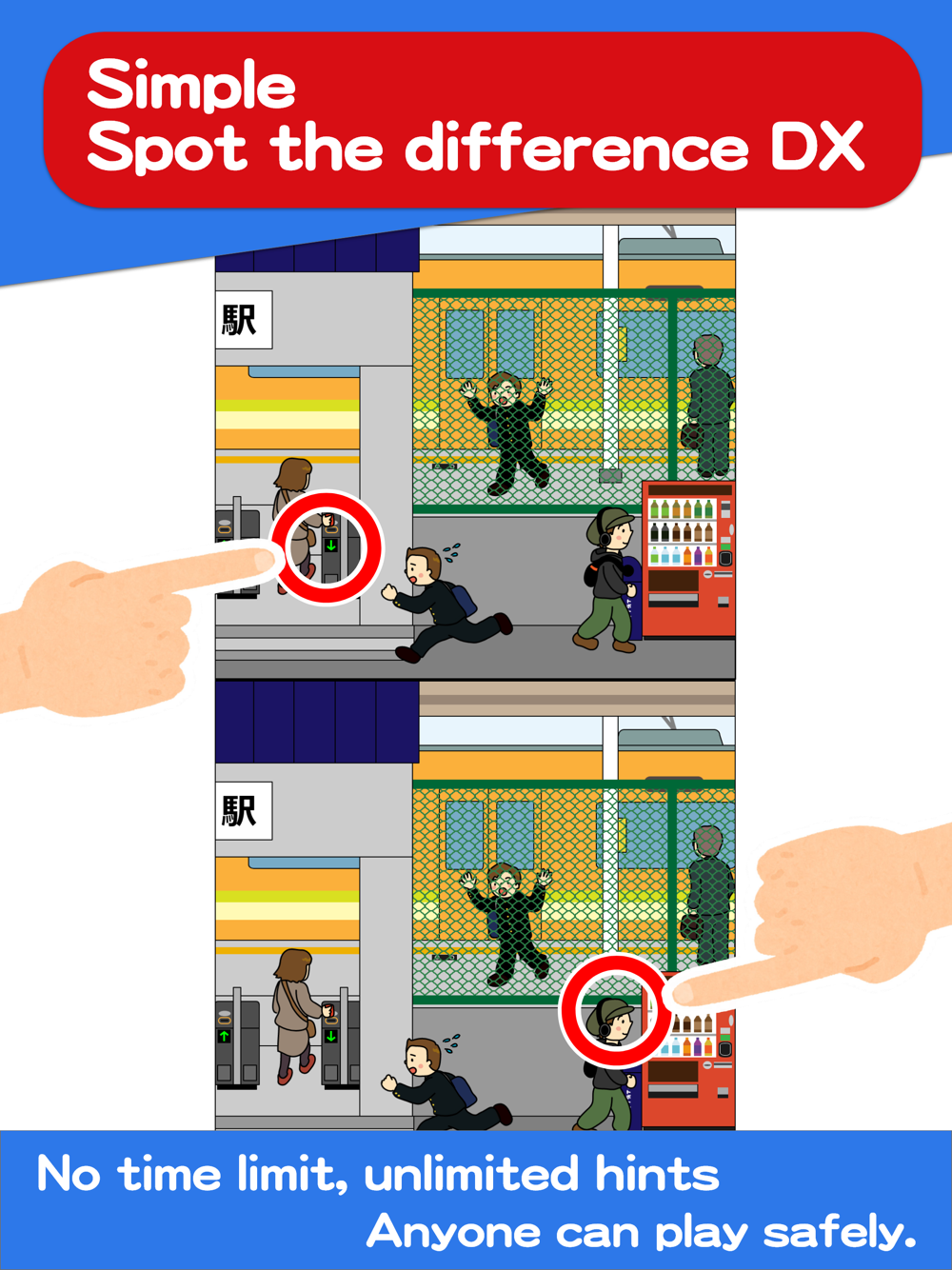 Simple
Spot the difference DX

駅

駅

No time limit, unlimited hints
Anyone can play safely.