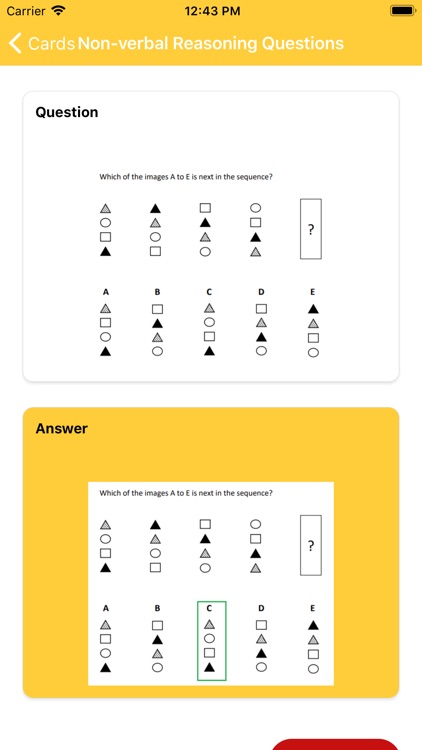 Carrier 12:43 PM

Cards Non-verbal Reasoning Questions

Question

Which of the images A to E is next in the sequence?

?

A B C D E

Answer

Which of the images A to E is next in the sequence?

?

A B C D E