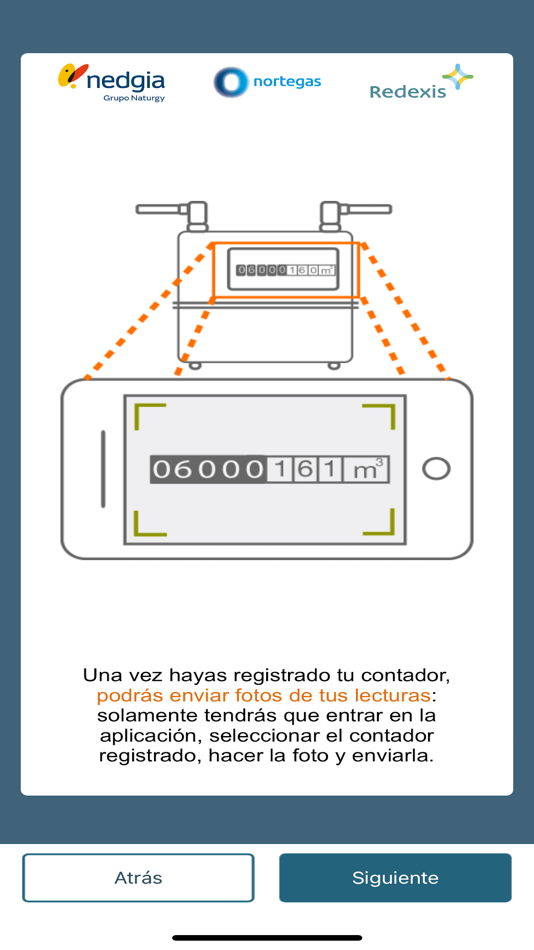 nedgia
Grupo Naturgy

nortegas

Redexis

06000160 $m^3$

06000161 $m^3$

Una vez hayas registrado tu contador, podrás enviar fotos de tus lecturas: solamente tendrás que entrar en la aplicación, seleccionar el contador registrado, hacer la foto y enviarla.

Atrás

Siguiente