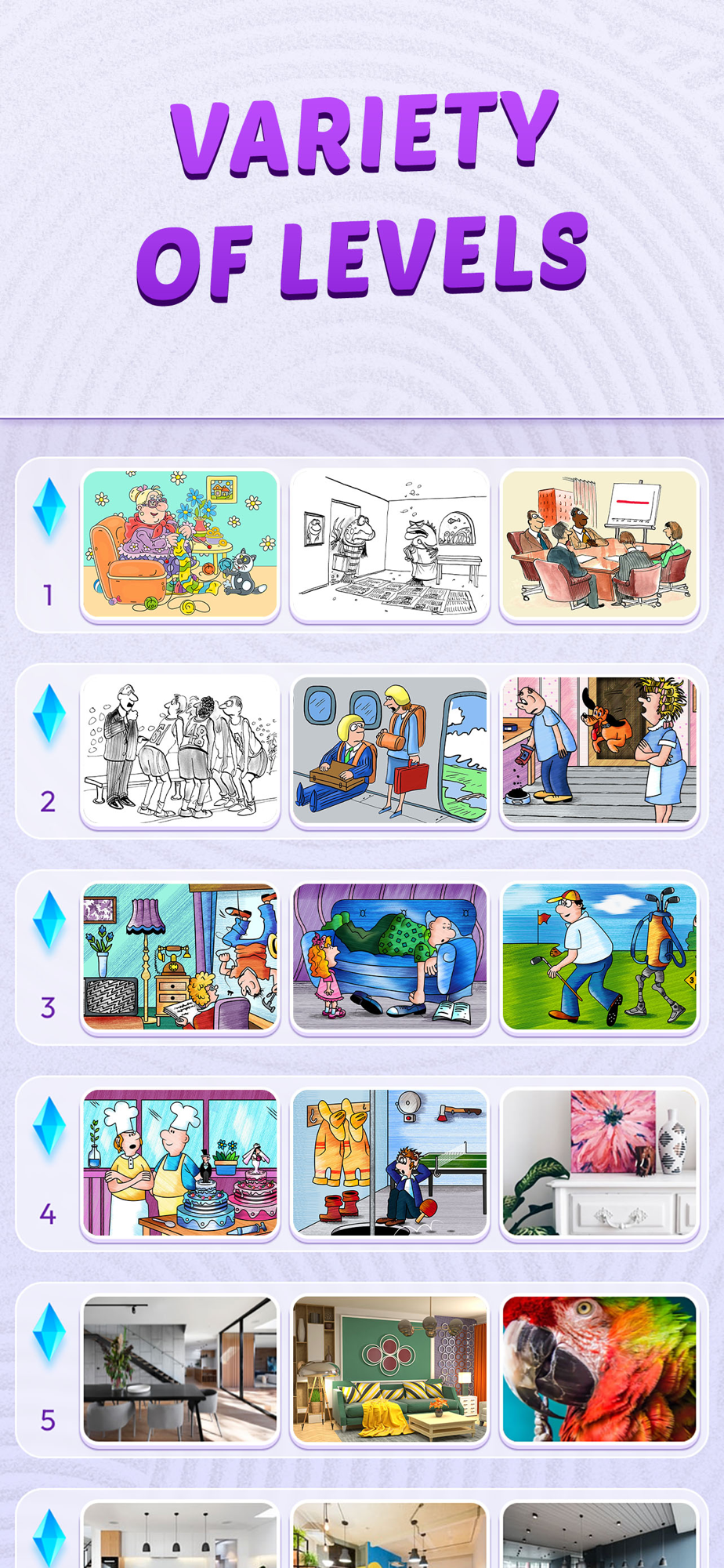 VARIETY OF LEVELS

1

2

3

4

5