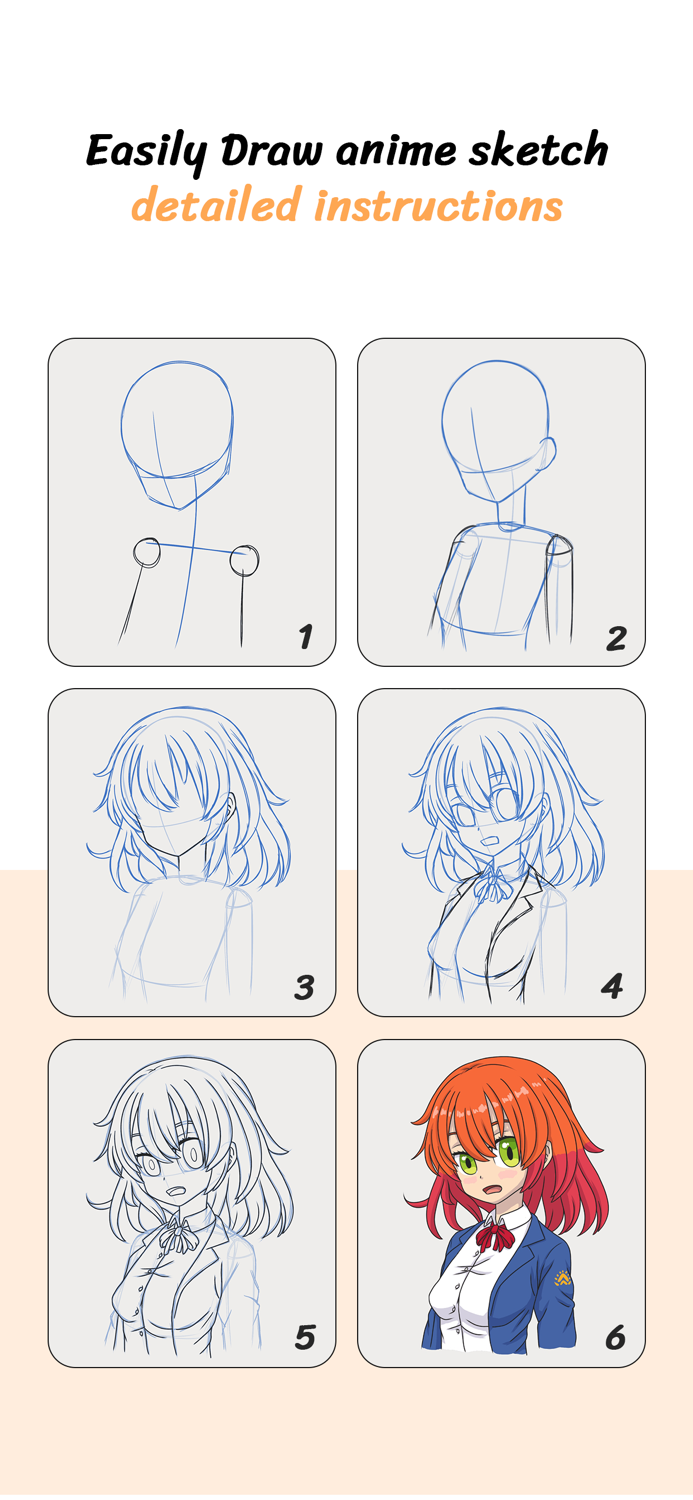 Easily Draw anime sketch
detailed instructions

1

2

3

4

5

6