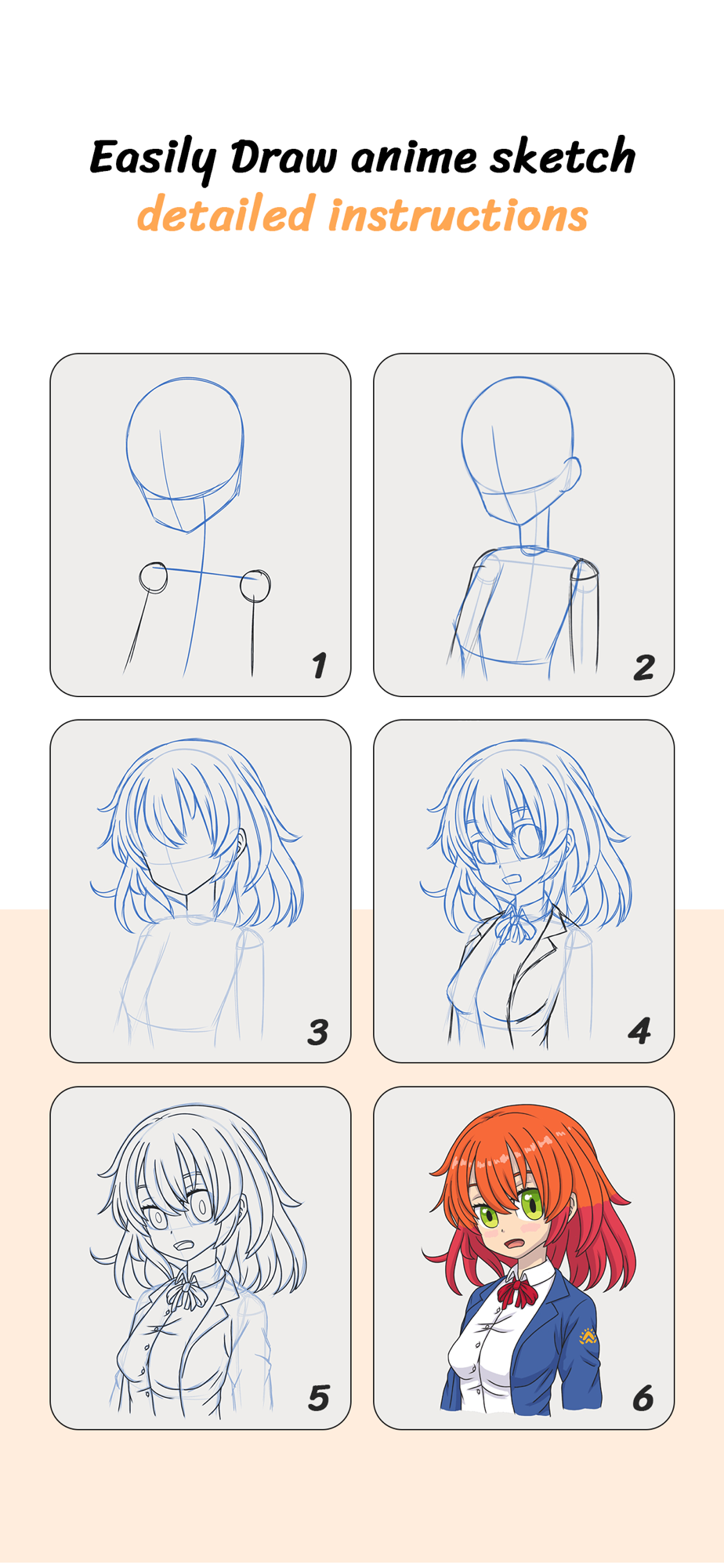 Easily Draw anime sketch
detailed instructions

1

2

3

4

5

6