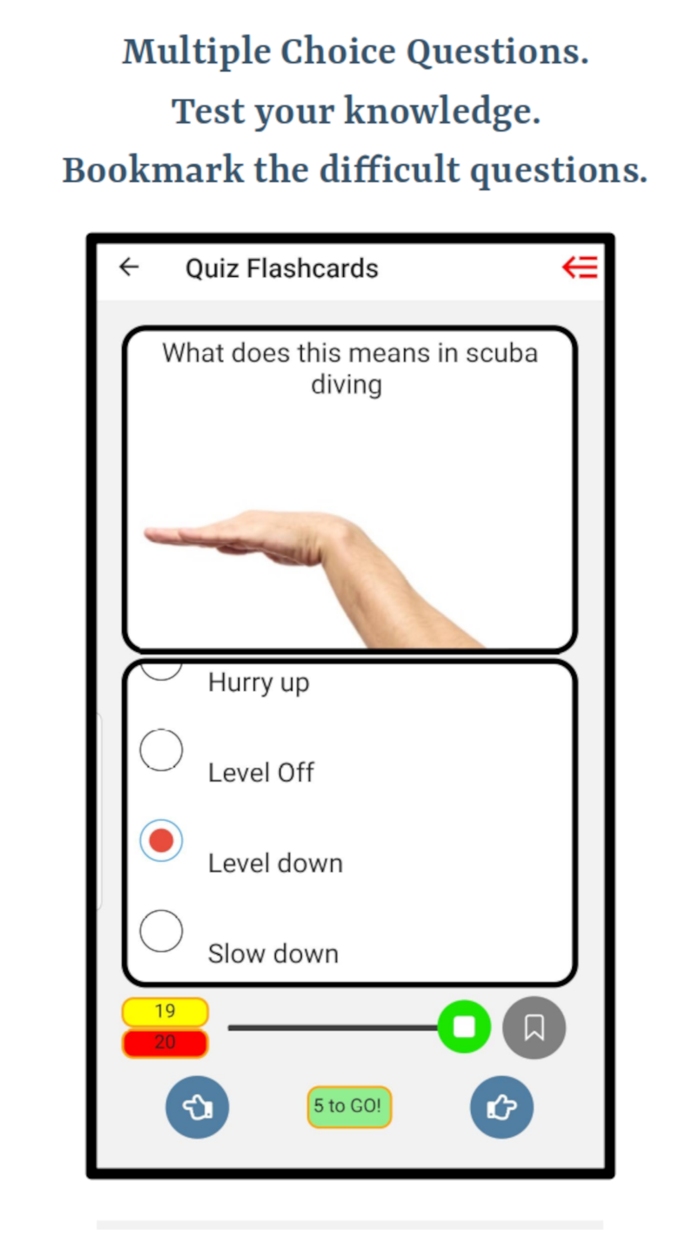 Multiple Choice Questions.
Test your knowledge.
Bookmark the difficult questions.

Quiz Flashcards

What does this means in scuba diving

Hurry up

Level Off

Level down

Slow down

19
20

5 to GO!