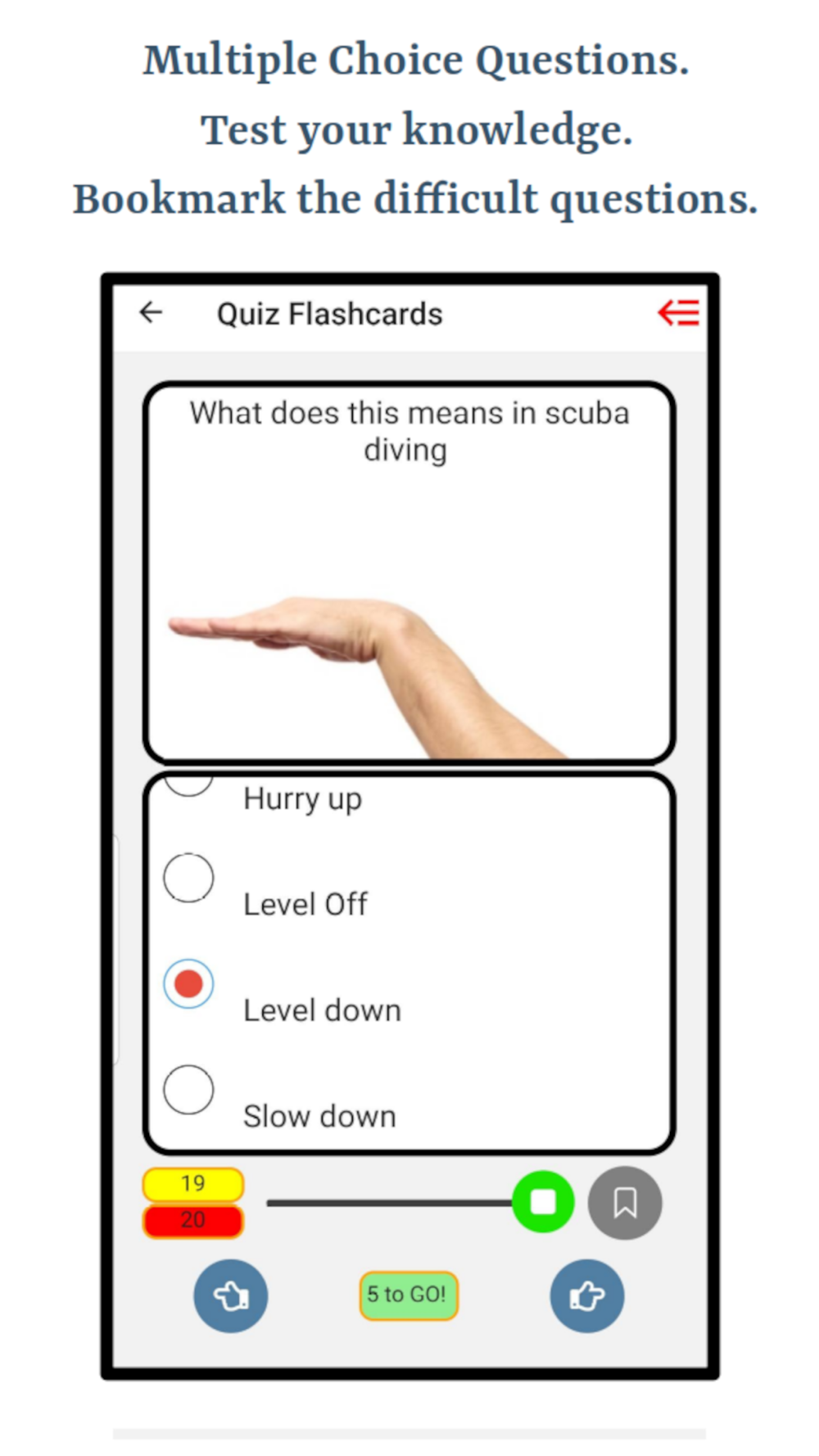 Multiple Choice Questions.
Test your knowledge.
Bookmark the difficult questions.

Quiz Flashcards

What does this means in scuba diving

Hurry up

Level Off

Level down

Slow down

19

20

5 to GO!