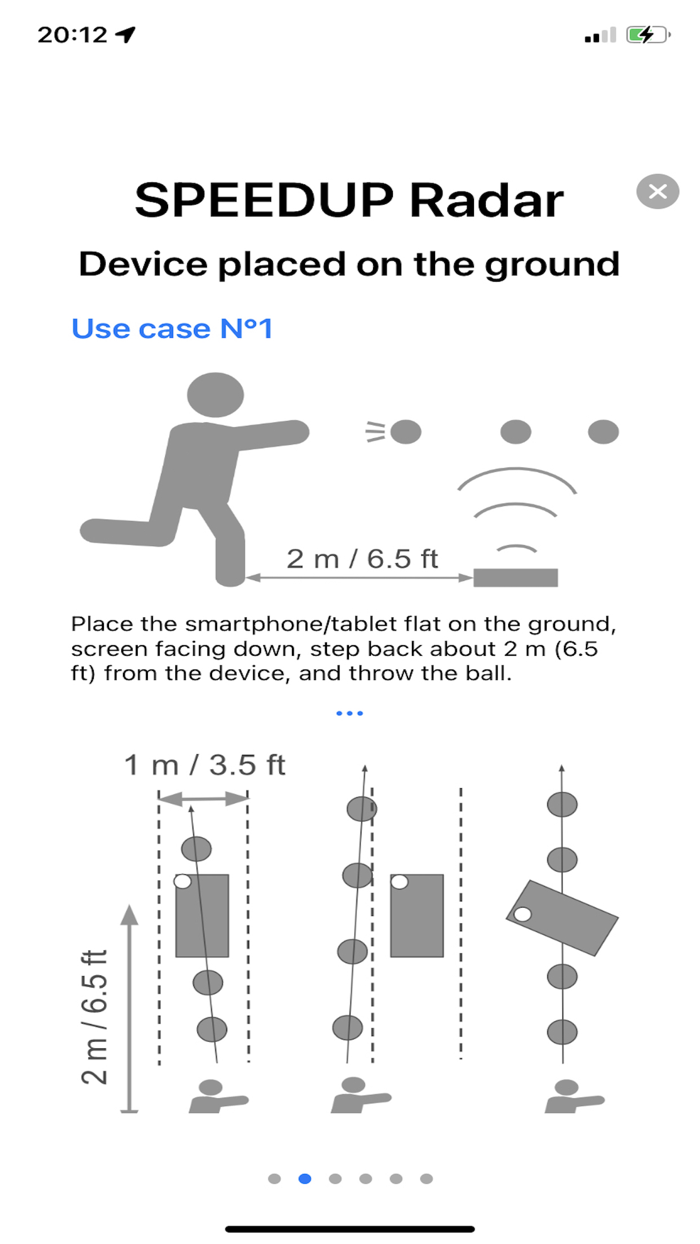 20:12

SPEEDUP Radar

Device placed on the ground

Use case N°1

2 m / 6.5 ft

Place the smartphone/tablet flat on the ground, screen facing down, step back about 2 m (6.5 ft) from the device, and throw the ball.

...

1 m / 3.5 ft

2 m / 6.5 ft