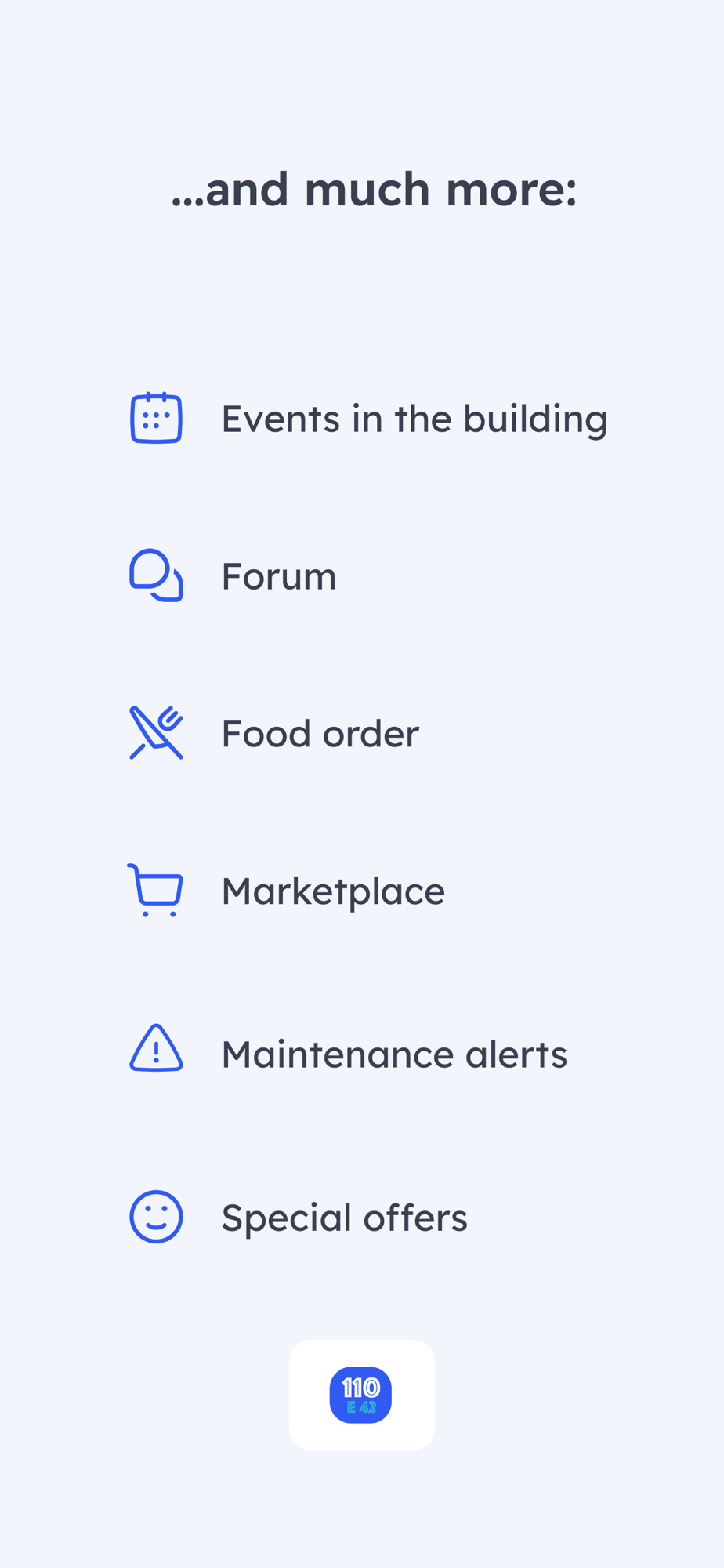 ...and much more:

Events in the building

Forum

Food order

Marketplace

Maintenance alerts

Special offers

110
E 42