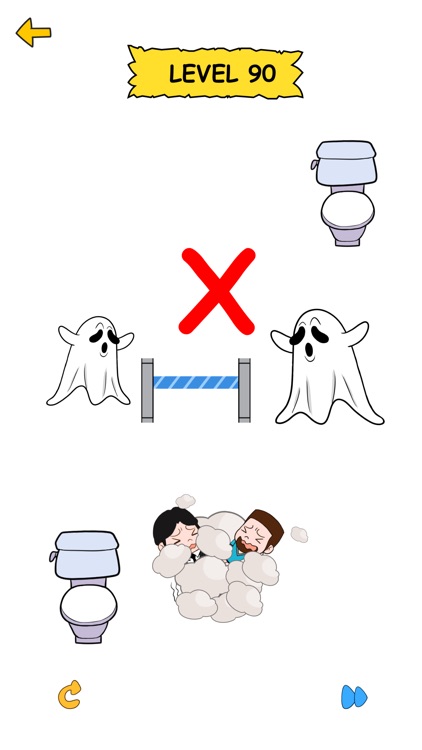 LEVEL 90