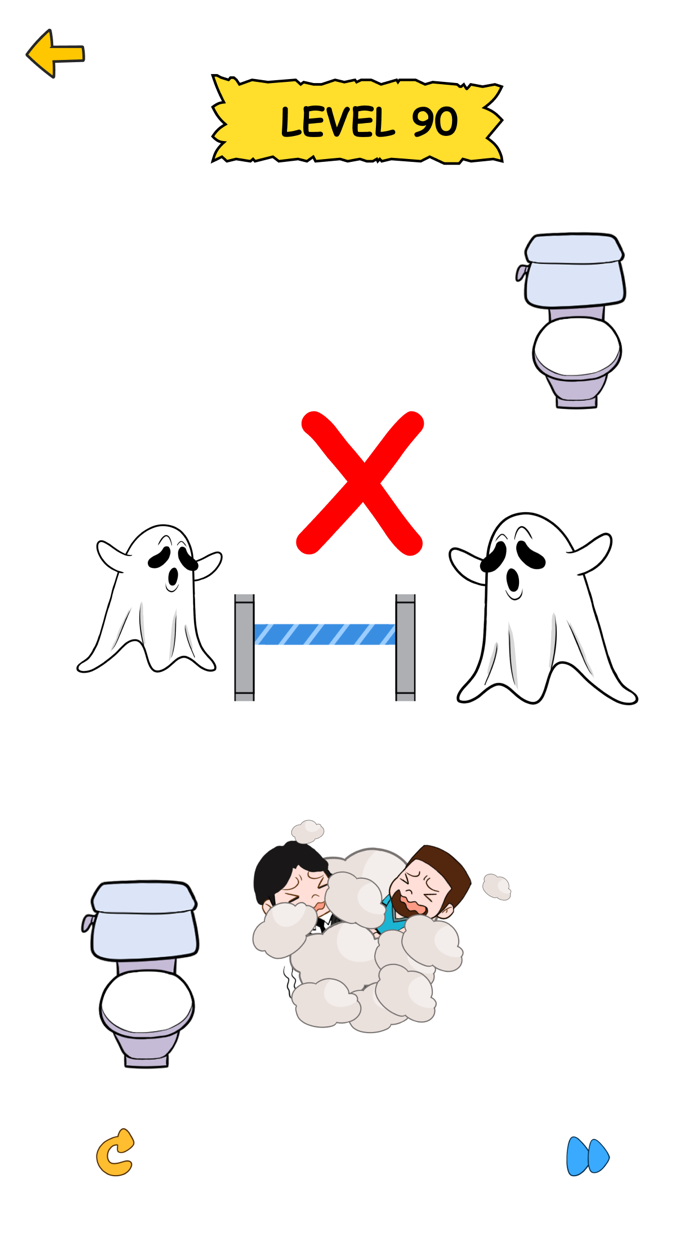 LEVEL 90