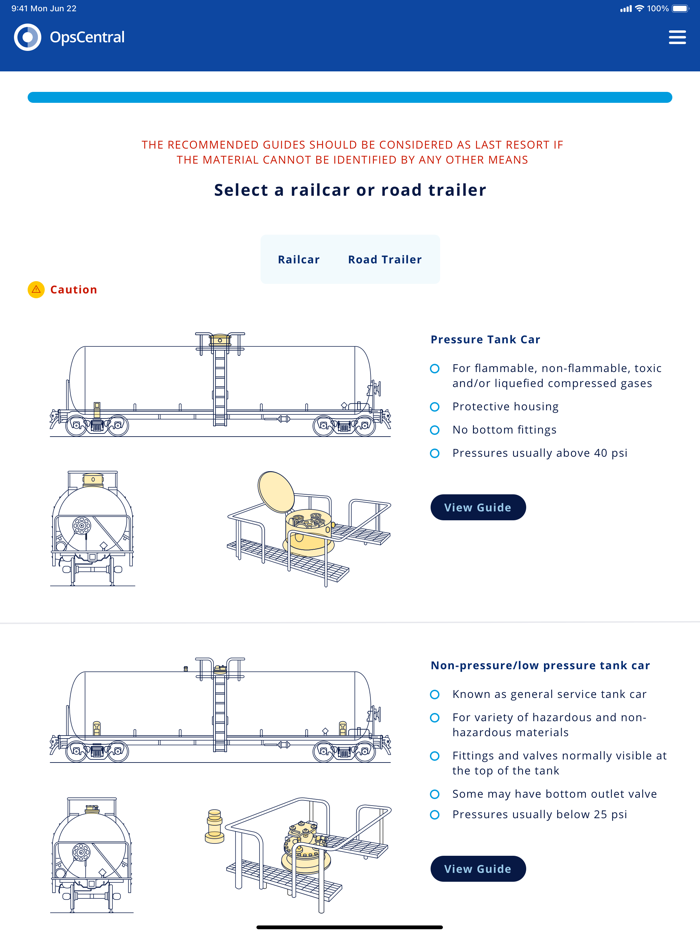 9:41 Mon Jun 22

100%

OpsCentral

THE RECOMMENDED GUIDES SHOULD BE CONSIDERED AS LAST RESORT IF THE MATERIAL CANNOT BE IDENTIFIED BY ANY OTHER MEANS

Select a railcar or road trailer

Railcar Road Trailer

Caution

Pressure Tank Car

For flammable, non-flammable, toxic and/or liquefied compressed gases

Protective housing

No bottom fittings

Pressures usually above 40 psi

View Guide

Non-pressure/low pressure tank car

Known as general service tank car

For variety of hazardous and non-hazardous materials

Fittings and valves normally visible at the top of the tank

Some may have bottom outlet valve

Pressures usually below 25 psi

View Guide