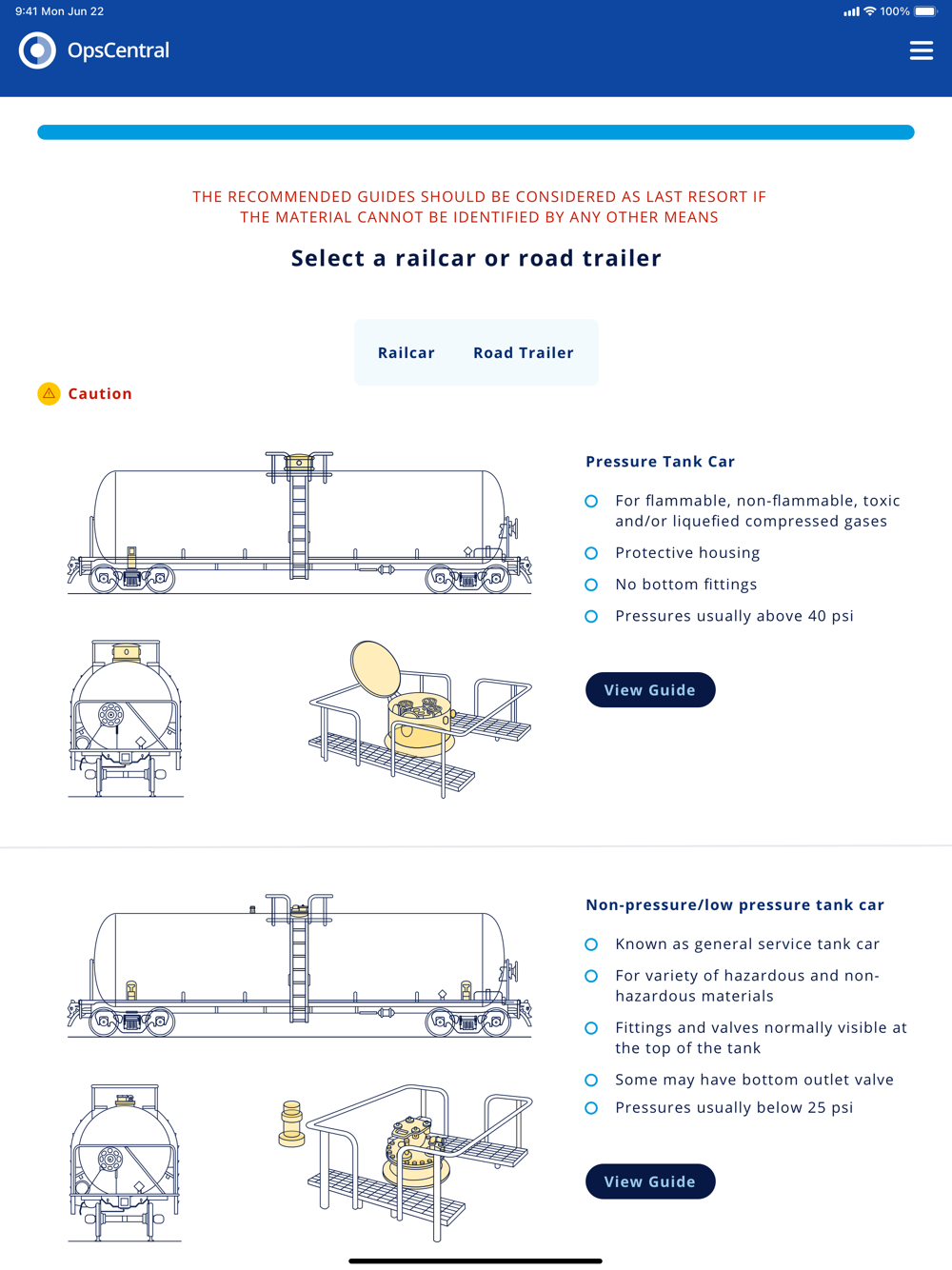 9:41 Mon Jun 22
100%

OpsCentral

THE RECOMMENDED GUIDES SHOULD BE CONSIDERED AS LAST RESORT IF THE MATERIAL CANNOT BE IDENTIFIED BY ANY OTHER MEANS

Select a railcar or road trailer

Railcar
Road Trailer

Caution

Pressure Tank Car

For flammable, non-flammable, toxic and/or liquefied compressed gases

Protective housing

No bottom fittings

Pressures usually above 40 psi

View Guide

Non-pressure/low pressure tank car

Known as general service tank car

For variety of hazardous and non-hazardous materials

Fittings and valves normally visible at the top of the tank

Some may have bottom outlet valve

Pressures usually below 25 psi

View Guide