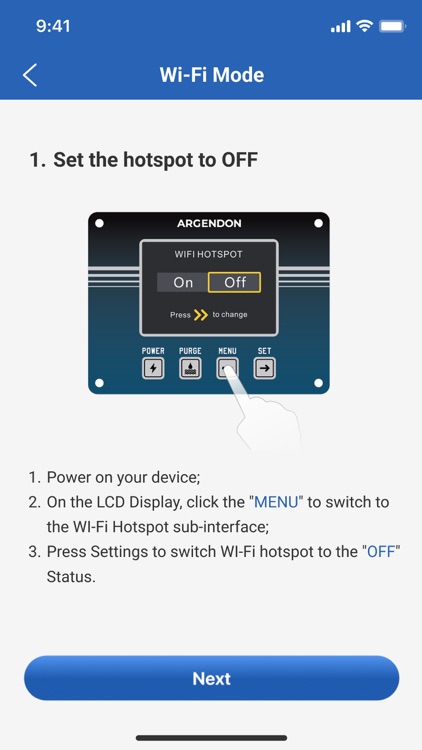 9:41

Wi-Fi Mode

1. Set the hotspot to OFF

ARGENDON

WIFI HOTSPOT

On Off

Press to change

POWER PURGE MENU SET

1. Power on your device;
2. On the LCD Display, click the "MENU" to switch to the WI-Fi Hotspot sub-interface;
3. Press Settings to switch WI-Fi hotspot to the "OFF" Status.

Next