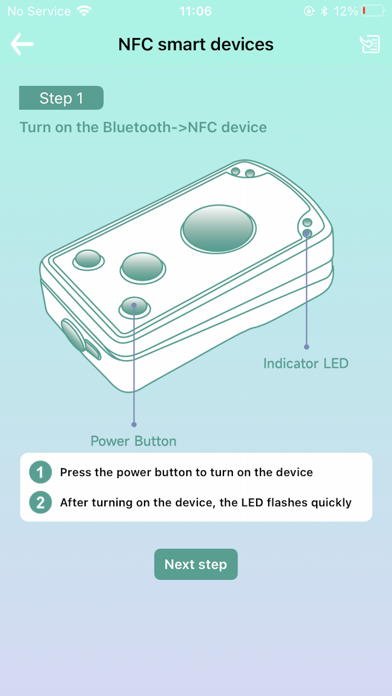 No Service 11:06 12%

NFC smart devices

Step 1

Turn on the Bluetooth->NFC device

Indicator LED

Power Button

1 Press the power button to turn on the device

2 After turning on the device, the LED flashes quickly

Next step