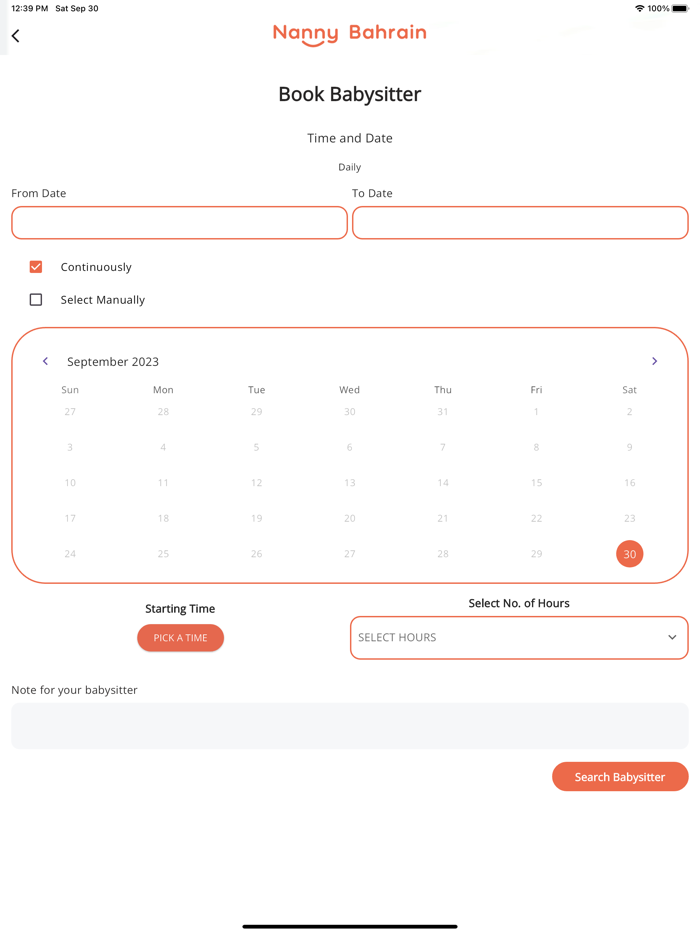 12:39 PM Sat Sep 30

100%

Nanny Bahrain

Book Babysitter

Time and Date

Daily

From Date

To Date

Continuously

Select Manually

September 2023

| Sun | Mon | Tue | Wed | Thu | Fri | Sat |
|---|---|---|---|---|---|---|
| 27 | 28 | 29 | 30 | 31 | 1 | 2 |
| 3 | 4 | 5 | 6 | 7 | 8 | 9 |
| 10 | 11 | 12 | 13 | 14 | 15 | 16 |
| 17 | 18 | 19 | 20 | 21 | 22 | 23 |
| 24 | 25 | 26 | 27 | 28 | 29 | 30 |

Starting Time

PICK A TIME

Select No. of Hours

SELECT HOURS

Note for your babysitter

Search Babysitter