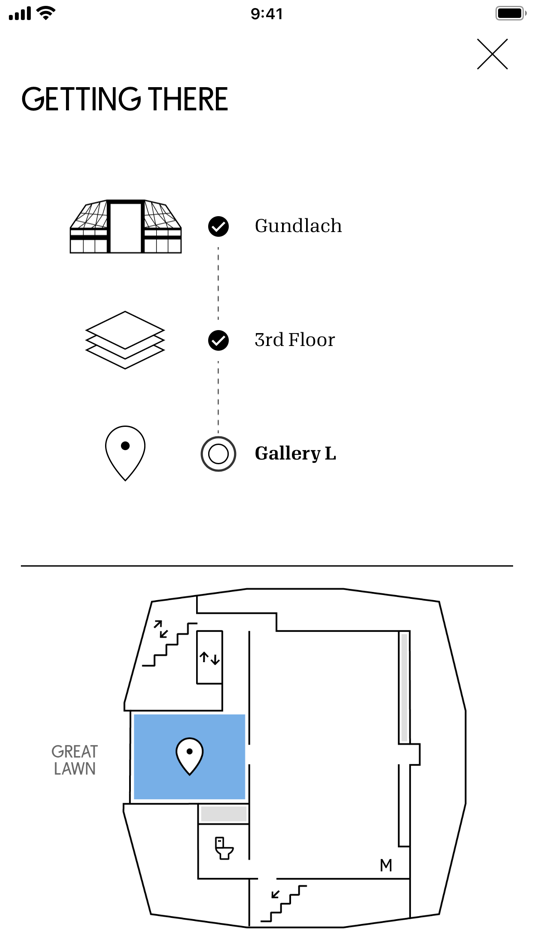 9:41

GETTING THERE

Gundlach

3rd Floor

**Gallery L**

GREAT LAWN

M