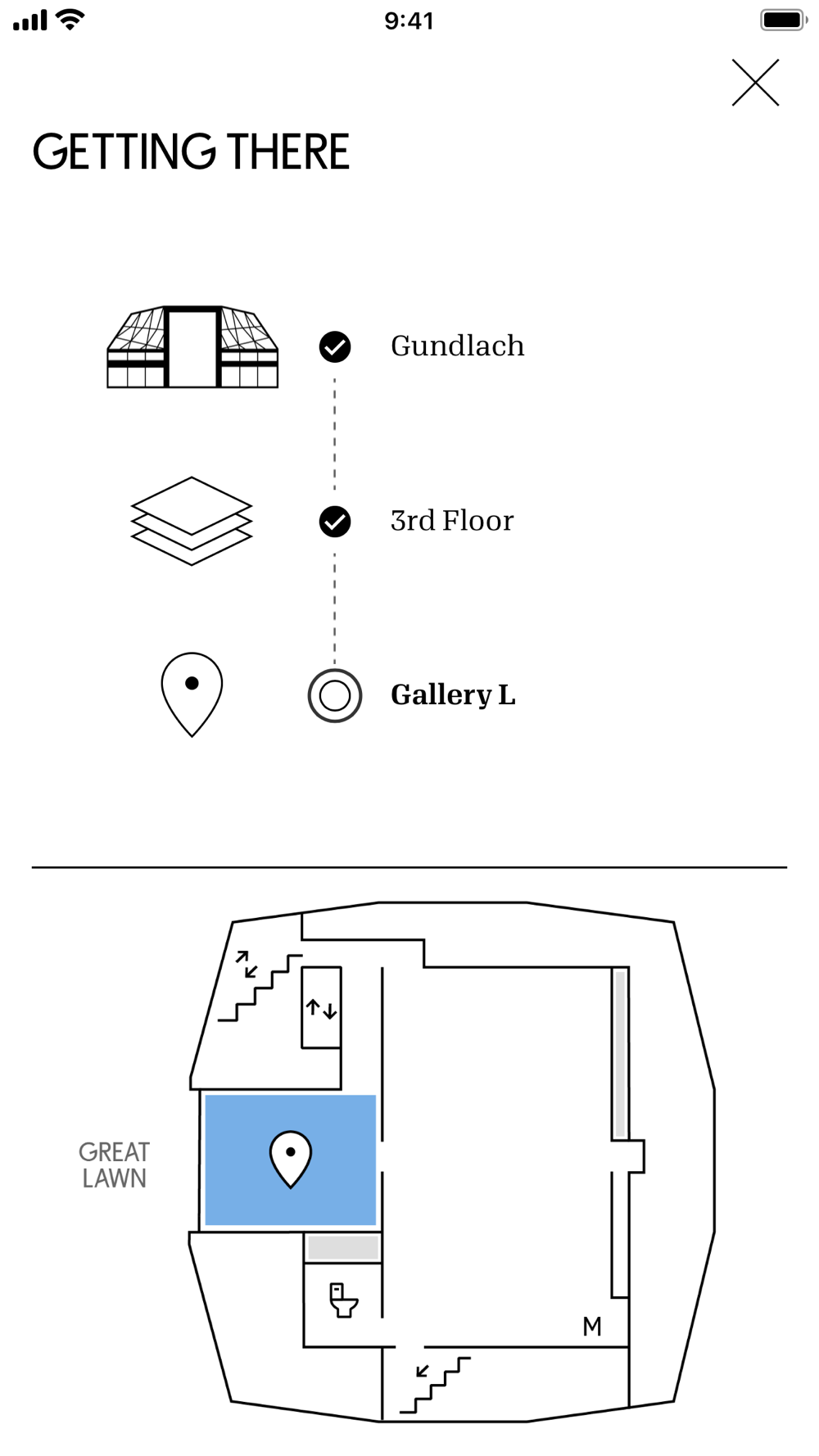 9:41

GETTING THERE

Gundlach

3rd Floor

Gallery L

GREAT LAWN

M