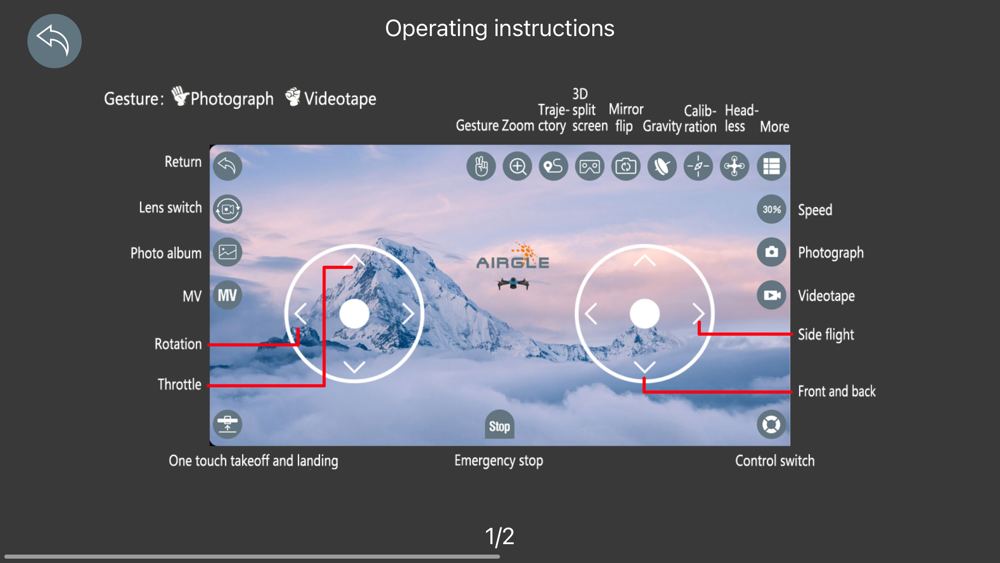 Operating instructions

Gesture: Photograph Videotape

Gesture Zoom Trajectory 3D split screen Mirror flip Gravity Calibration Headless More

Return

Lens switch

Photo album

MV

MV

Rotation

Throttle

AIRGLE

30%

Speed

Photograph

Videotape

Side flight

Front and back

Stop

One touch takeoff and landing

Emergency stop

Control switch

1/2