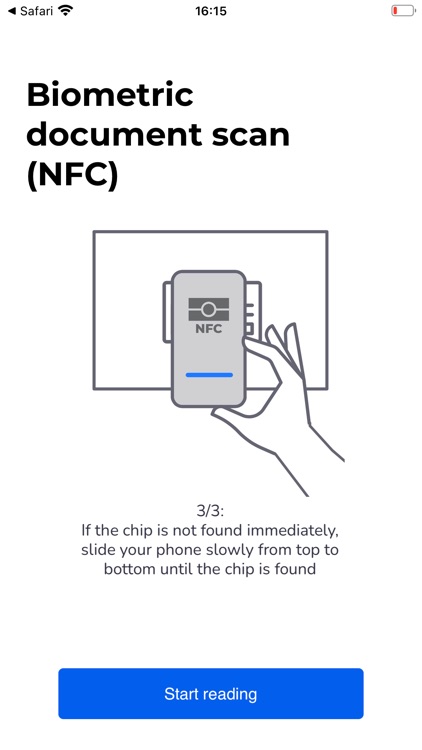 ◀ Safari 16:15

Biometric document scan (NFC)

NFC

3/3:
If the chip is not found immediately, slide your phone slowly from top to bottom until the chip is found

Start reading