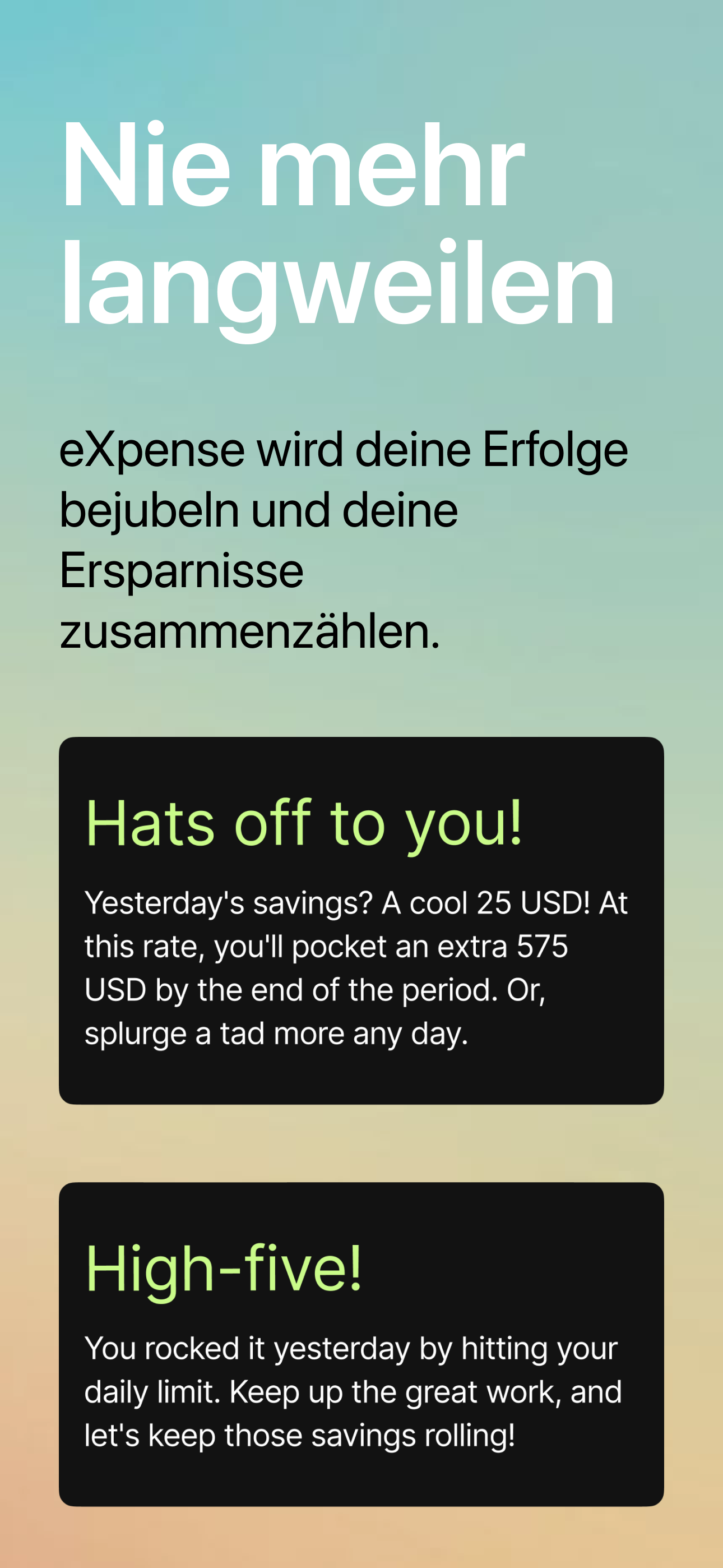 Nie mehr langweilen

eXpense wird deine Erfolge bejubeln und deine Ersparnisse zusammenzählen.

Hats off to you!

Yesterday's savings? A cool 25 USD! At this rate, you'll pocket an extra 575 USD by the end of the period. Or, splurge a tad more any day.

High-five!

You rocked it yesterday by hitting your daily limit. Keep up the great work, and let's keep those savings rolling!