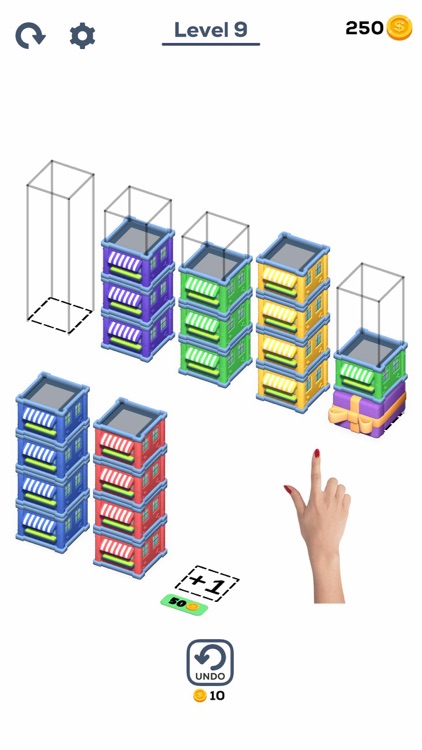 Level 9

250

+1

50

UNDO

10