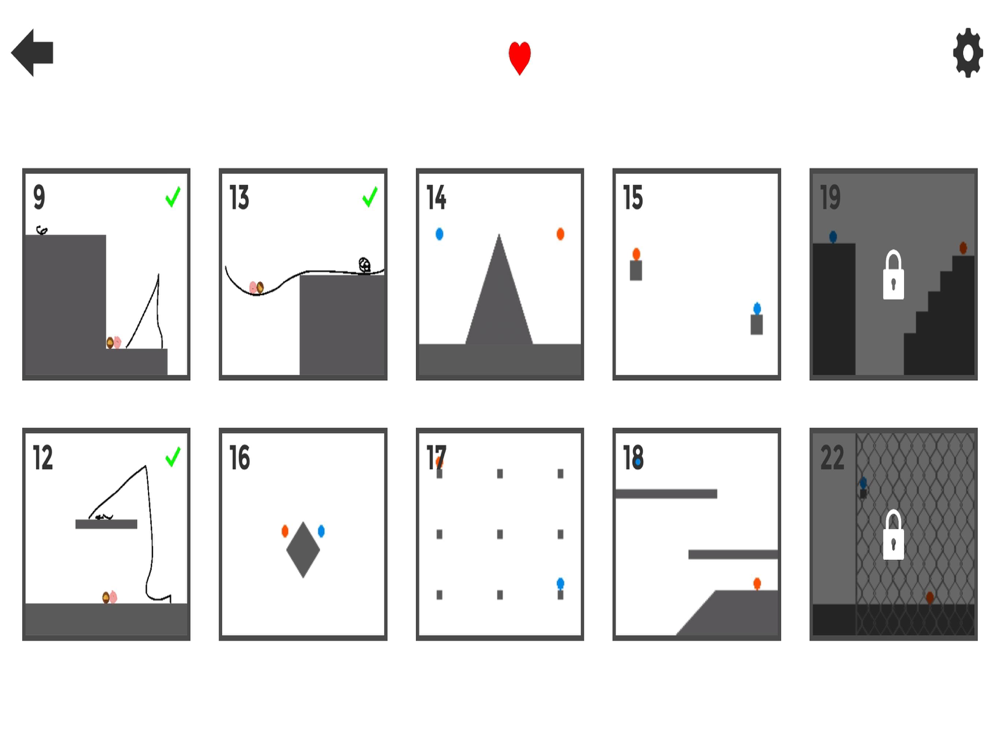 9

13

14

15

19

12

16

17

18

22