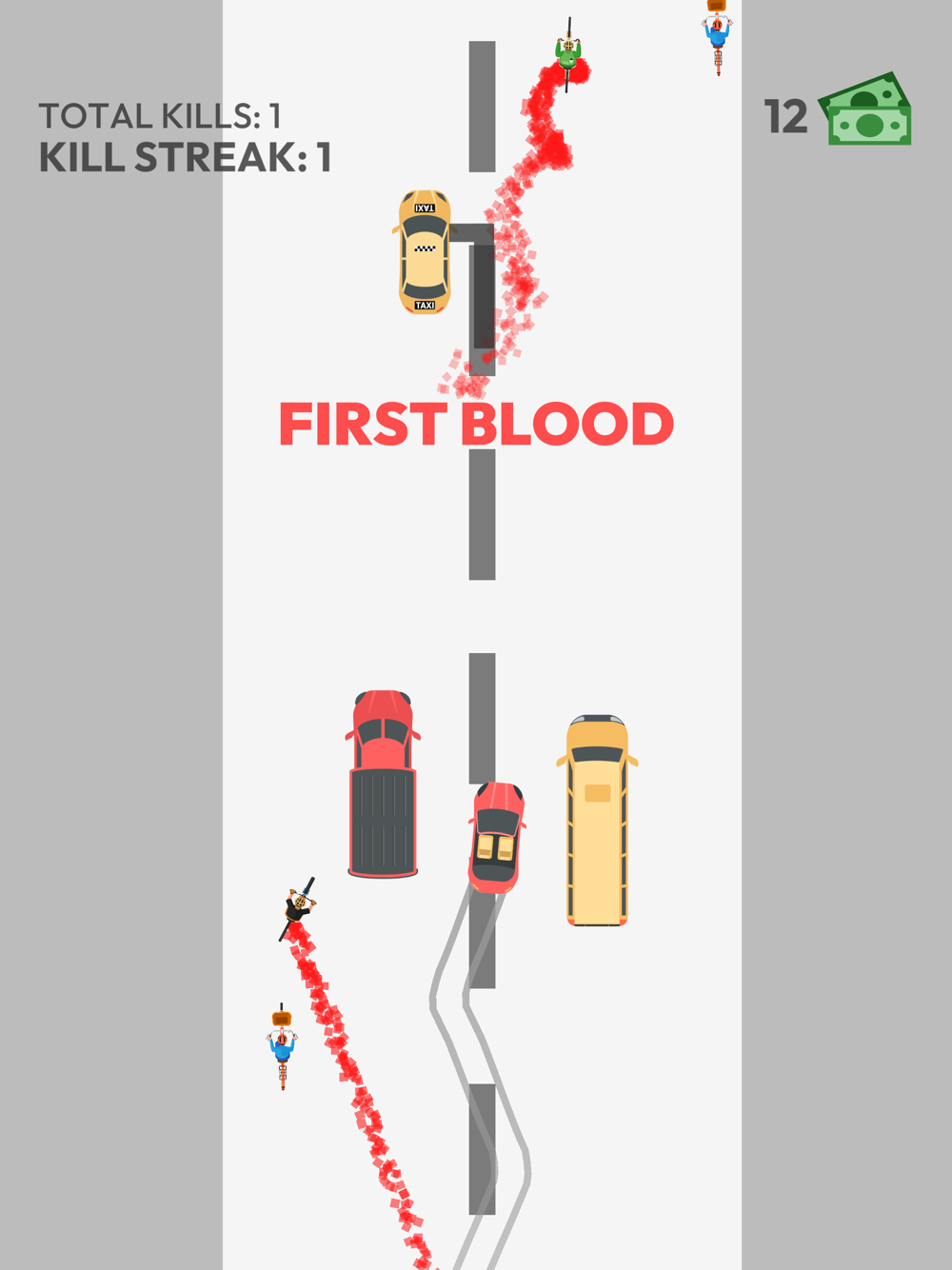 TOTAL KILLS: 1
KILL STREAK: 1

12

TAXI
TAXI

FIRST BLOOD