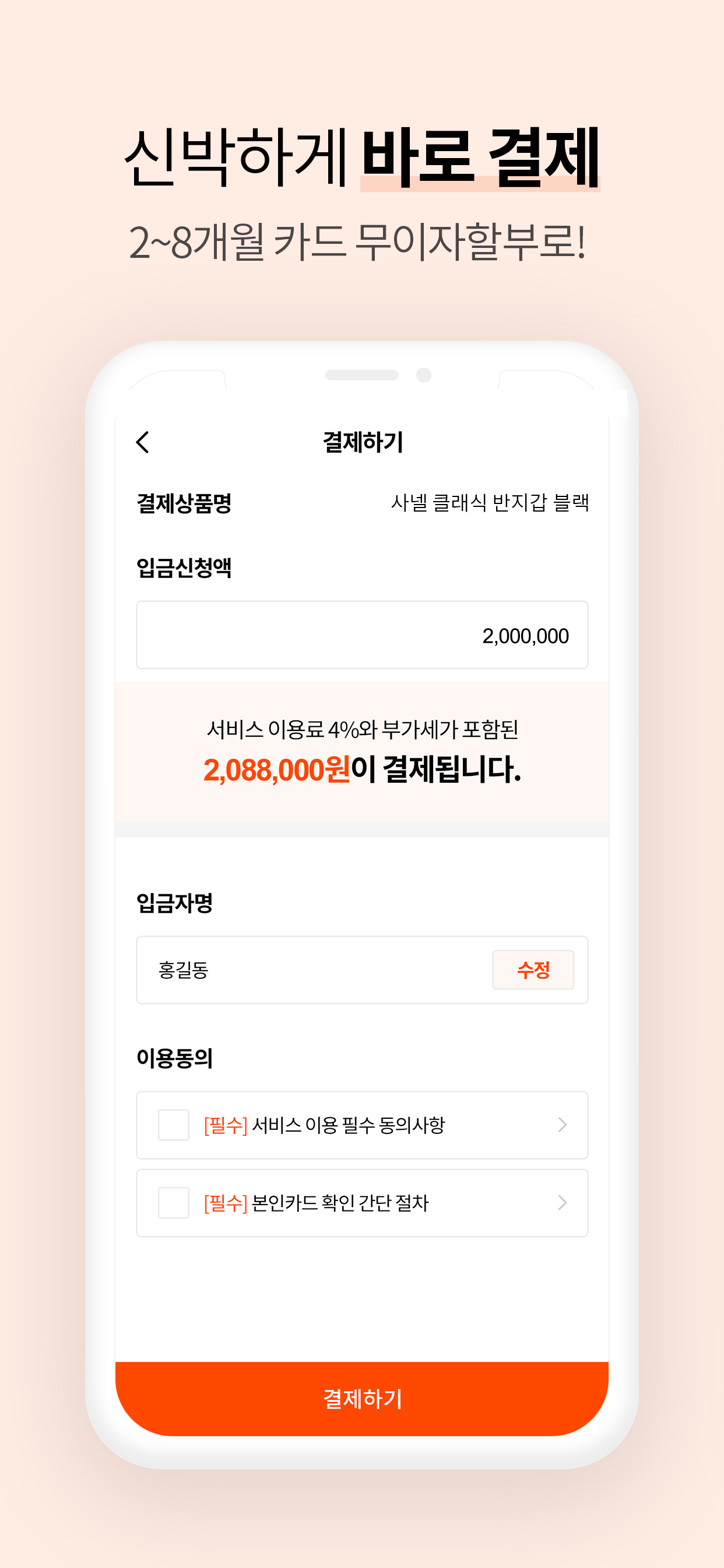 신박하게 바로 결제

2~8개월 카드 무이자할부로!

결제하기

결제상품명

사넬 클래식 반지갑 블랙

입금신청액

2,000,000

서비스 이용료 4%와 부가세가 포함된

2,088,000원이 결제됩니다.

입금자명

홍길동

수정

이용동의

[필수] 서비스 이용 필수 동의사항

[필수] 본인카드 확인 간단 절차

결제하기