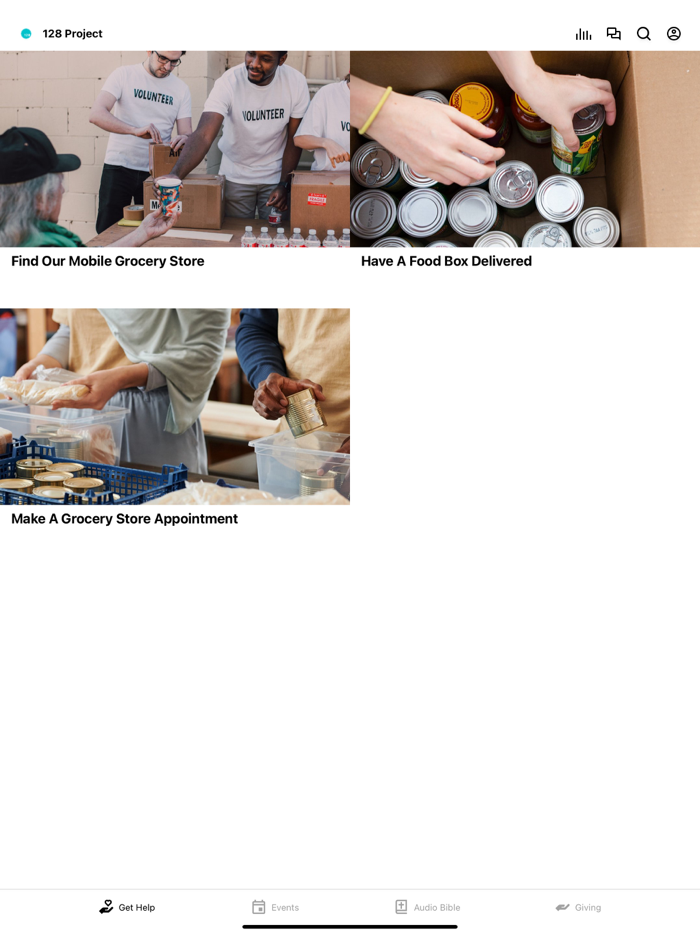 128 Project

VOLUNTEER

VOLUNTEER

Find Our Mobile Grocery Store

Have A Food Box Delivered

Make A Grocery Store Appointment

Get Help

Events

Audio Bible

Giving