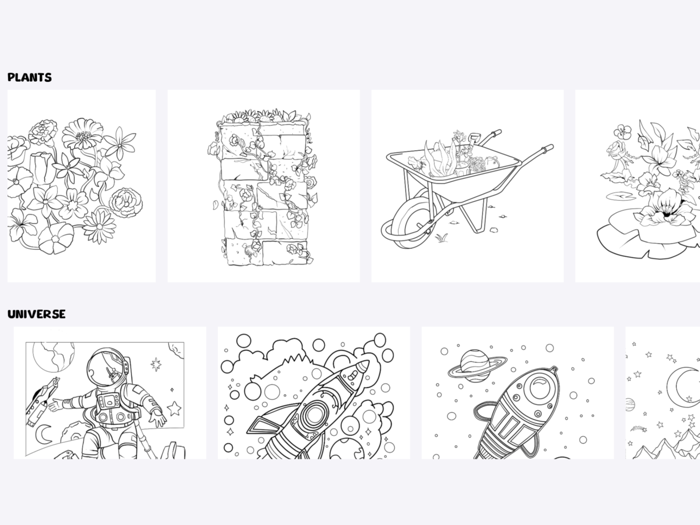 PLANTS

UNIVERSE