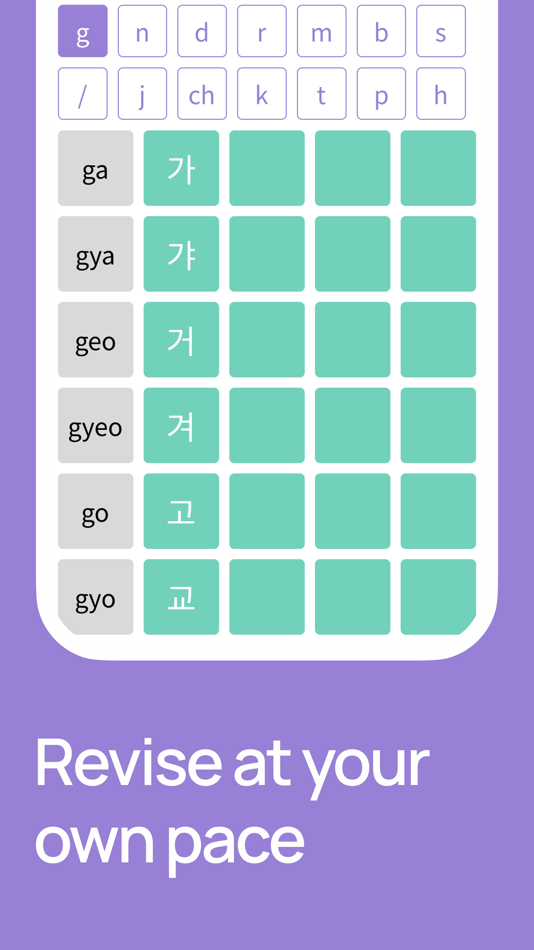 g n d r m b s
/ j ch k t p h

| ga | 가 | | | |
|---|---|---|---|---|
| gya | 갸 | | | |
| geo | 거 | | | |
| gyeo | 겨 | | | |
| go | 고 | | | |
| gyo | 교 | | | |

Revise at your own pace