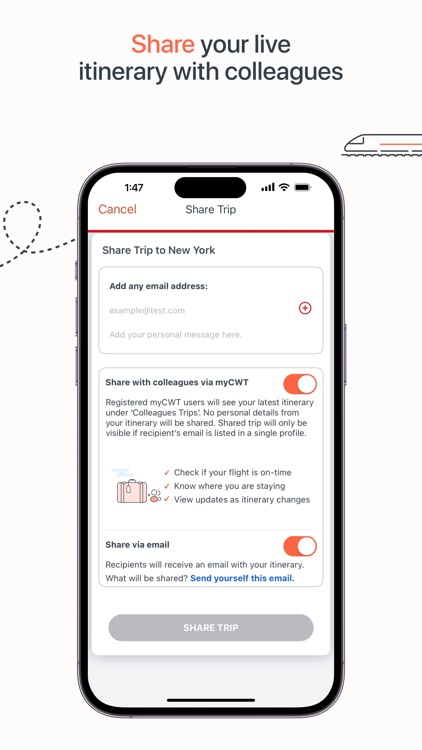 Share your live itinerary with colleagues

1:47

Cancel
Share Trip

Share Trip to New York

Add any email address:

example@test.com

Add your personal message here.

Share with colleagues via myCWT

Registered myCWT users will see your latest itinerary under 'Colleagues Trips'. No personal details from your itinerary will be shared. Shared trip will only be visible if recipient's email is listed in a single profile.

✓ Check if your flight is on-time
✓ Know where you are staying
✓ View updates as itinerary changes

Share via email

Recipients will receive an email with your itinerary. What will be shared? Send yourself this email.

SHARE TRIP