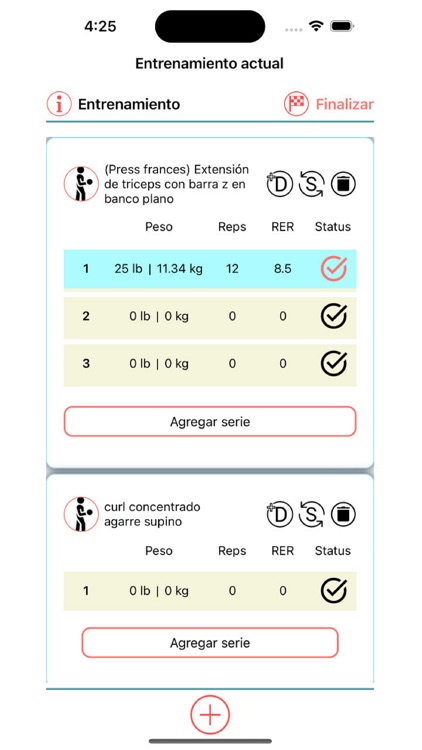 4:25

Entrenamiento actual

Entrenamiento

Finalizar

(Press frances) Extensión de triceps con barra z en banco plano

D S

| | Peso | Reps | RER | Status |
|---|---|---|---|---|
| 1 | 25 lb \| 11.34 kg | 12 | 8.5 | |
| 2 | 0 lb \| 0 kg | 0 | 0 | |
| 3 | 0 lb \| 0 kg | 0 | 0 | |

Agregar serie

curl concentrado agarre supino

D S

| | Peso | Reps | RER | Status |
|---|---|---|---|---|
| 1 | 0 lb \| 0 kg | 0 | 0 | |

Agregar serie