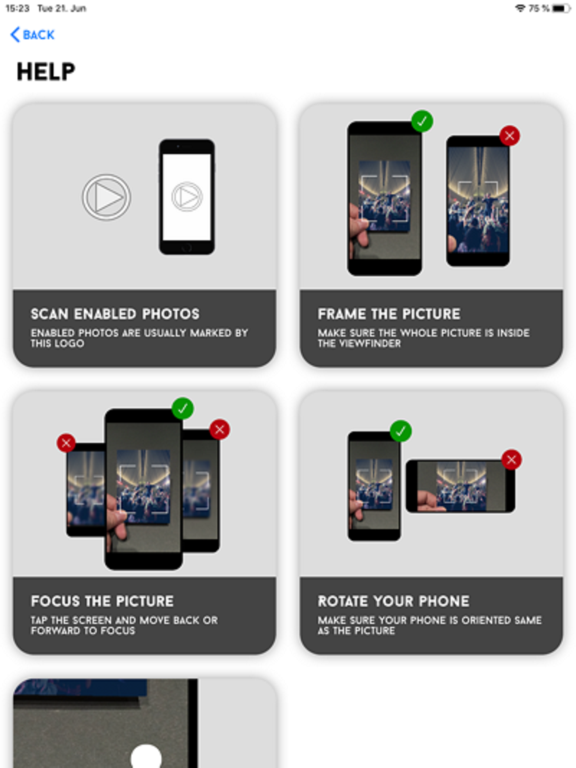 15:23 Tue 21. Jun

75 %

BACK

HELP

SCAN ENABLED PHOTOS

ENABLED PHOTOS ARE USUALLY MARKED BY THIS LOGO

FRAME THE PICTURE

MAKE SURE THE WHOLE PICTURE IS INSIDE THE VIEWFINDER

FOCUS THE PICTURE

TAP THE SCREEN AND MOVE BACK OR FORWARD TO FOCUS

ROTATE YOUR PHONE

MAKE SURE YOUR PHONE IS ORIENTED SAME AS THE PICTURE