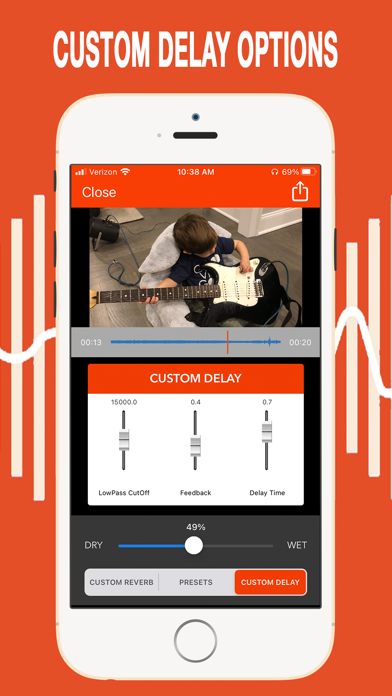 CUSTOM DELAY OPTIONS

Verizon 10:38 AM 69%

Close

00:13 00:20

CUSTOM DELAY

15000.0 0.4 0.7

LowPass CutOff Feedback Delay Time

49%

DRY WET

CUSTOM REVERB PRESETS CUSTOM DELAY