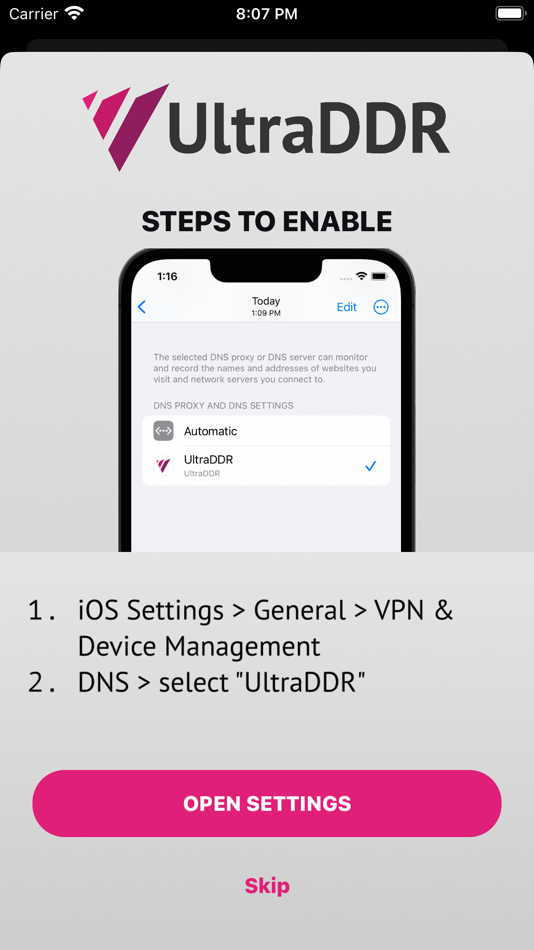 Carrier 8:07 PM

UltraDDR

STEPS TO ENABLE

1:16

Today
1:09 PM

Edit

The selected DNS proxy or DNS server can monitor and record the names and addresses of websites you visit and network servers you connect to.

DNS PROXY AND DNS SETTINGS

Automatic

UltraDDR
UltraDDR

1. iOS Settings > General > VPN & Device Management
2. DNS > select "UltraDDR"

OPEN SETTINGS

Skip