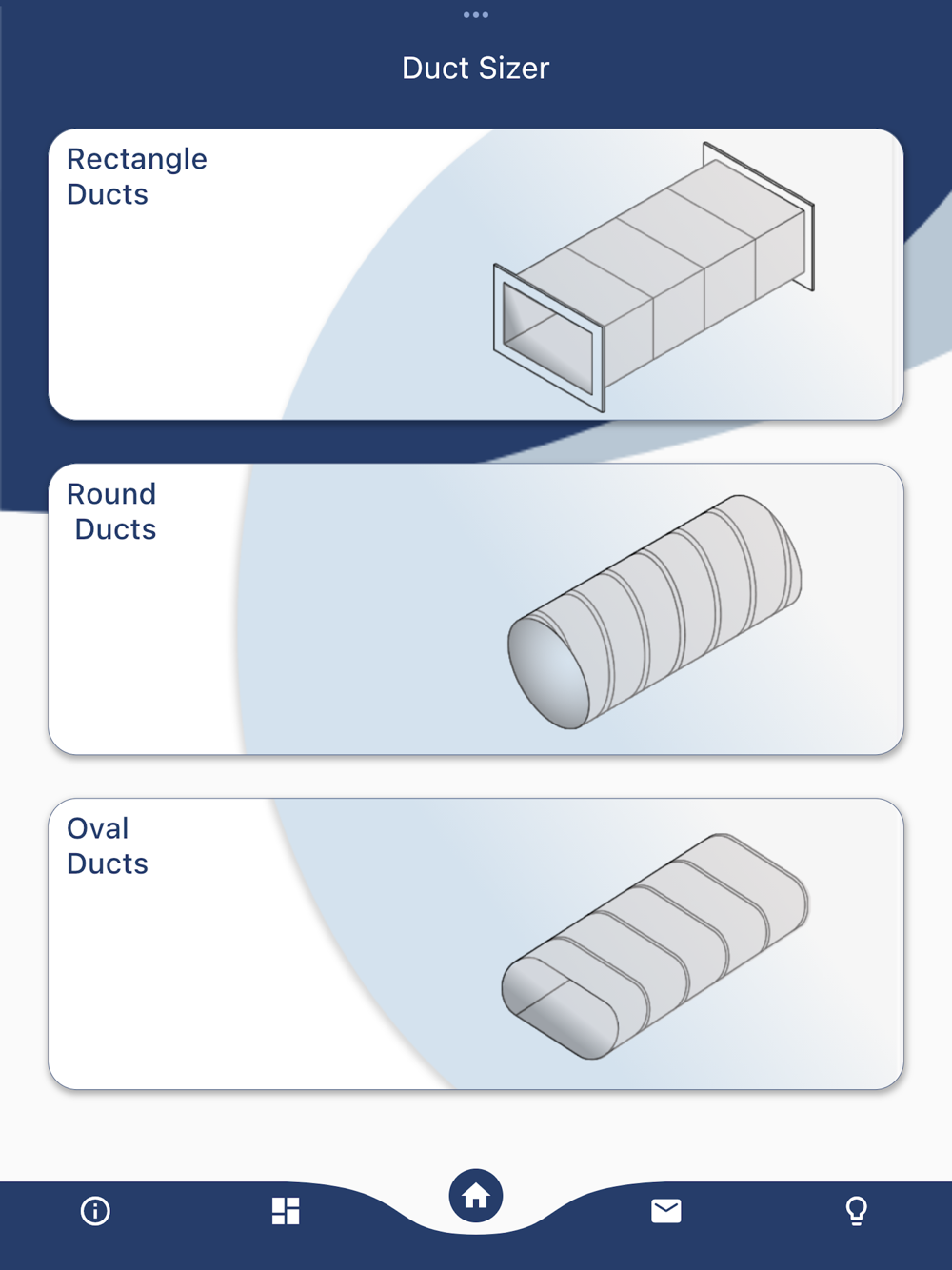 Duct Sizer

Rectangle Ducts

Round Ducts

Oval Ducts