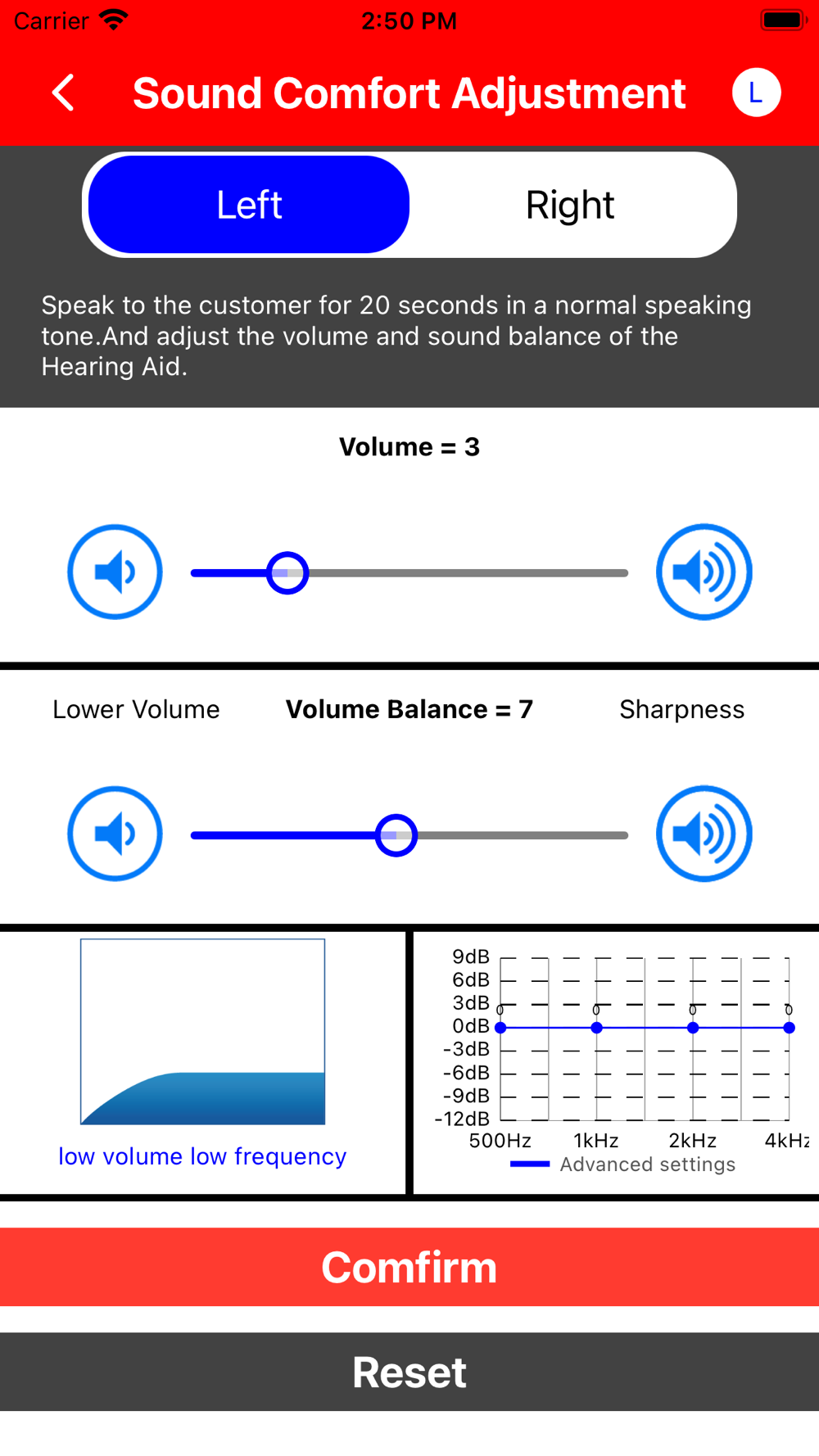 Carrier 2:50 PM

Sound Comfort Adjustment L

Left Right

Speak to the customer for 20 seconds in a normal speaking tone.And adjust the volume and sound balance of the Hearing Aid.

Volume = 3

Lower Volume Volume Balance = 7 Sharpness

low volume low frequency

9dB
6dB
3dB
0dB
-3dB
-6dB
-9dB
-12dB
0 0 0 0
500Hz 1kHz 2kHz 4kHz
Advanced settings

Comfirm

Reset