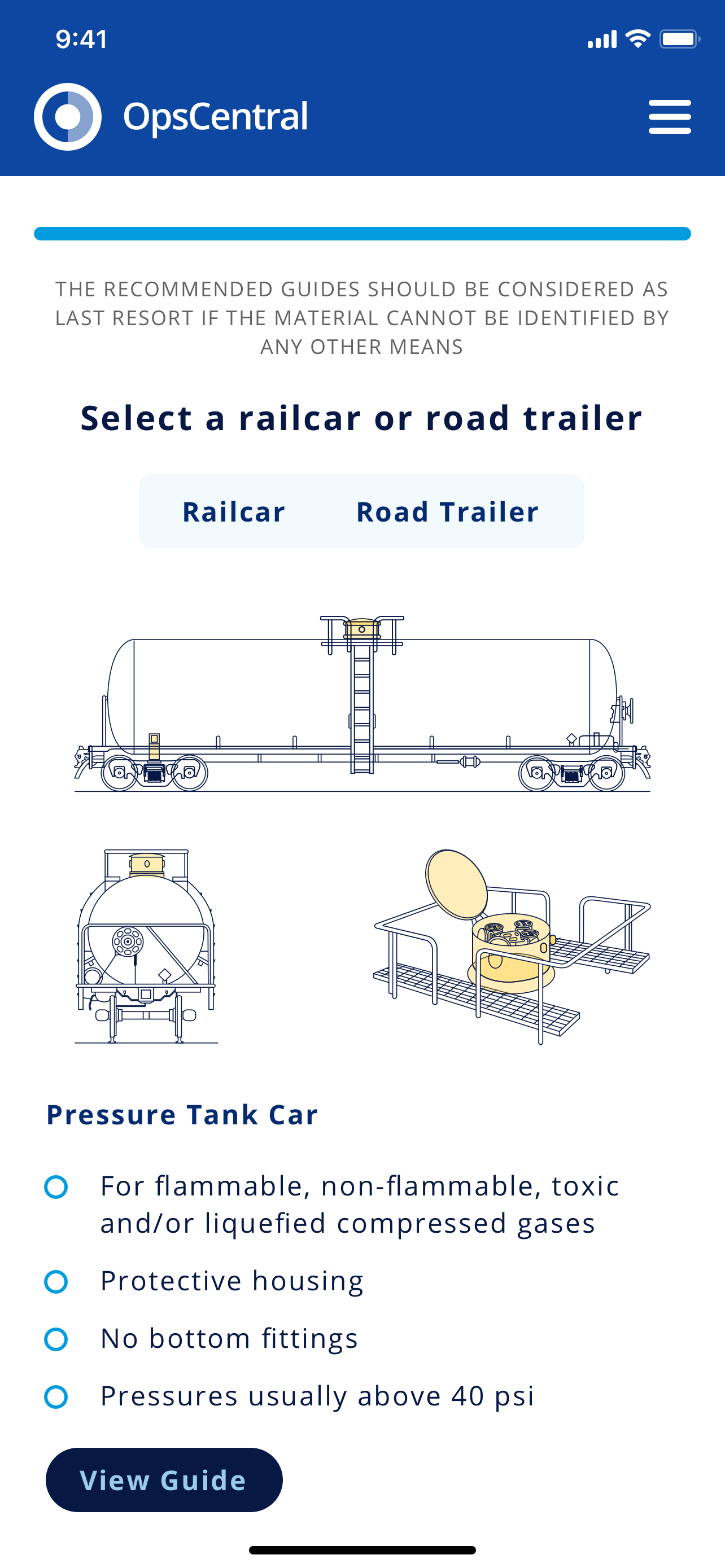 9:41

OpsCentral

THE RECOMMENDED GUIDES SHOULD BE CONSIDERED AS LAST RESORT IF THE MATERIAL CANNOT BE IDENTIFIED BY ANY OTHER MEANS

Select a railcar or road trailer

Railcar Road Trailer

Pressure Tank Car

For flammable, non-flammable, toxic and/or liquefied compressed gases

Protective housing

No bottom fittings

Pressures usually above 40 psi

View Guide