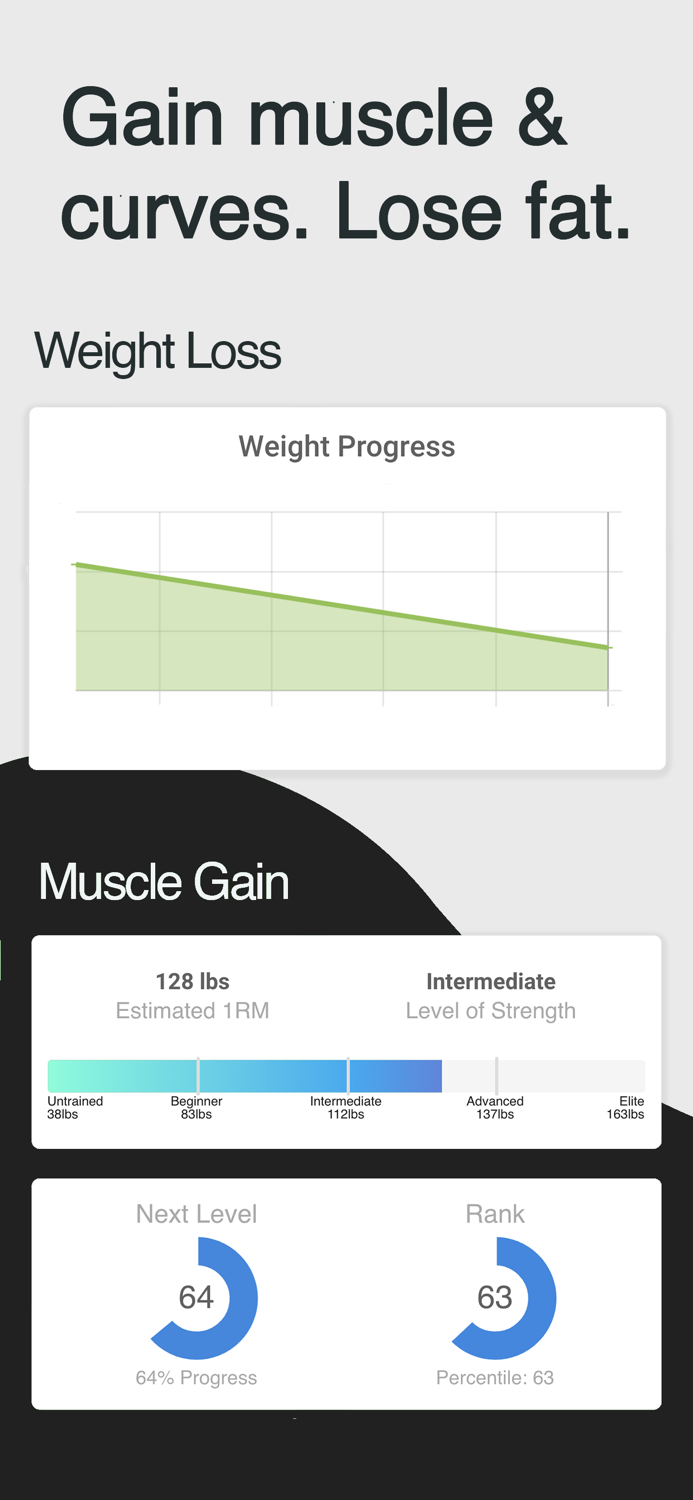 Gain muscle & curves. Lose fat.

Weight Loss

Weight Progress

Muscle Gain

128 lbs
Estimated 1RM

Intermediate
Level of Strength

Untrained
38lbs

Beginner
83lbs

Intermediate
112lbs

Advanced
137lbs

Elite
163lbs

Next Level
64
64% Progress

Rank
63
Percentile: 63