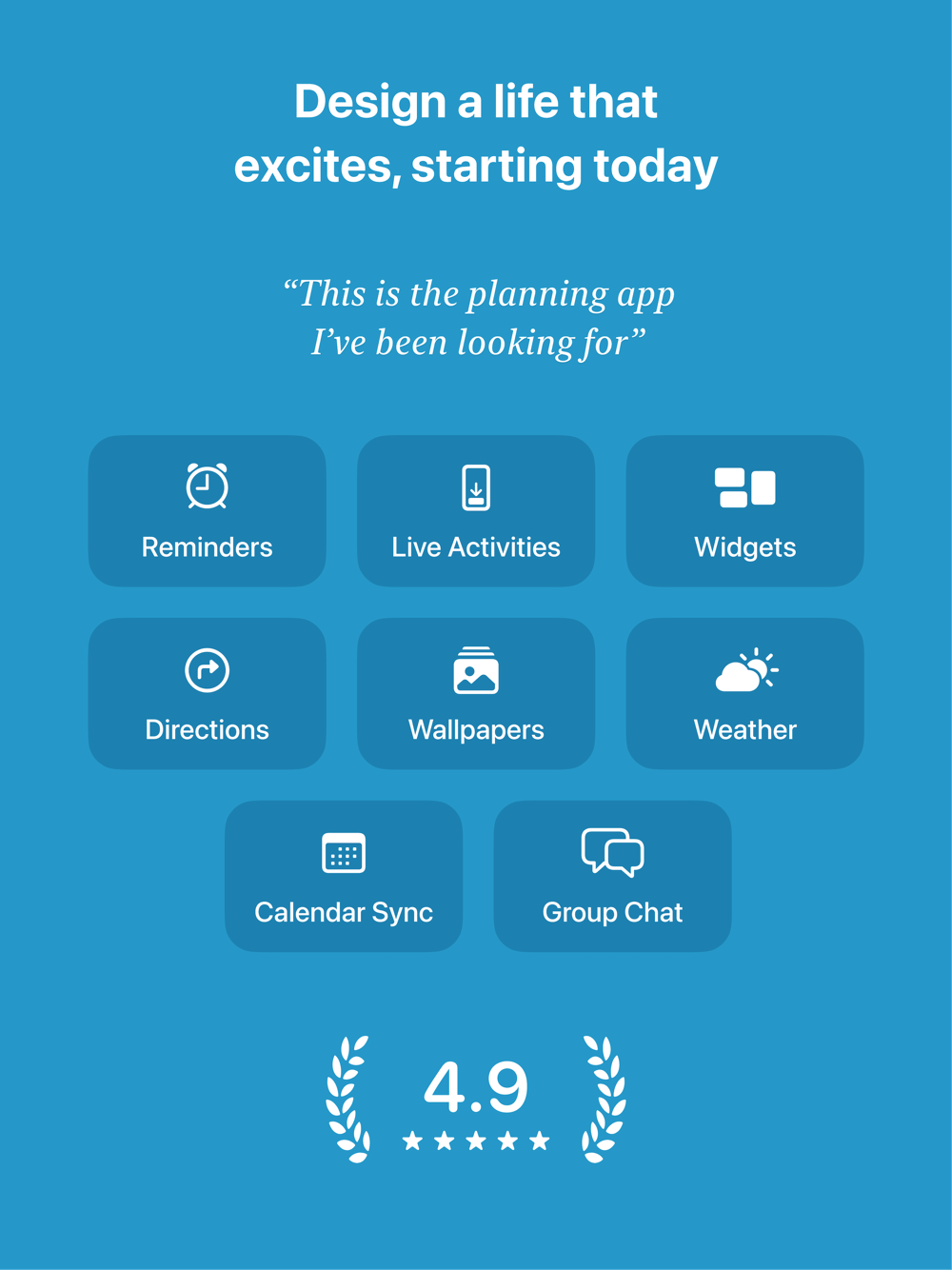 Design a life that excites, starting today

"This is the planning app I've been looking for"

Reminders

Live Activities

Widgets

Directions

Wallpapers

Weather

Calendar Sync

Group Chat

4.9
★★★★★