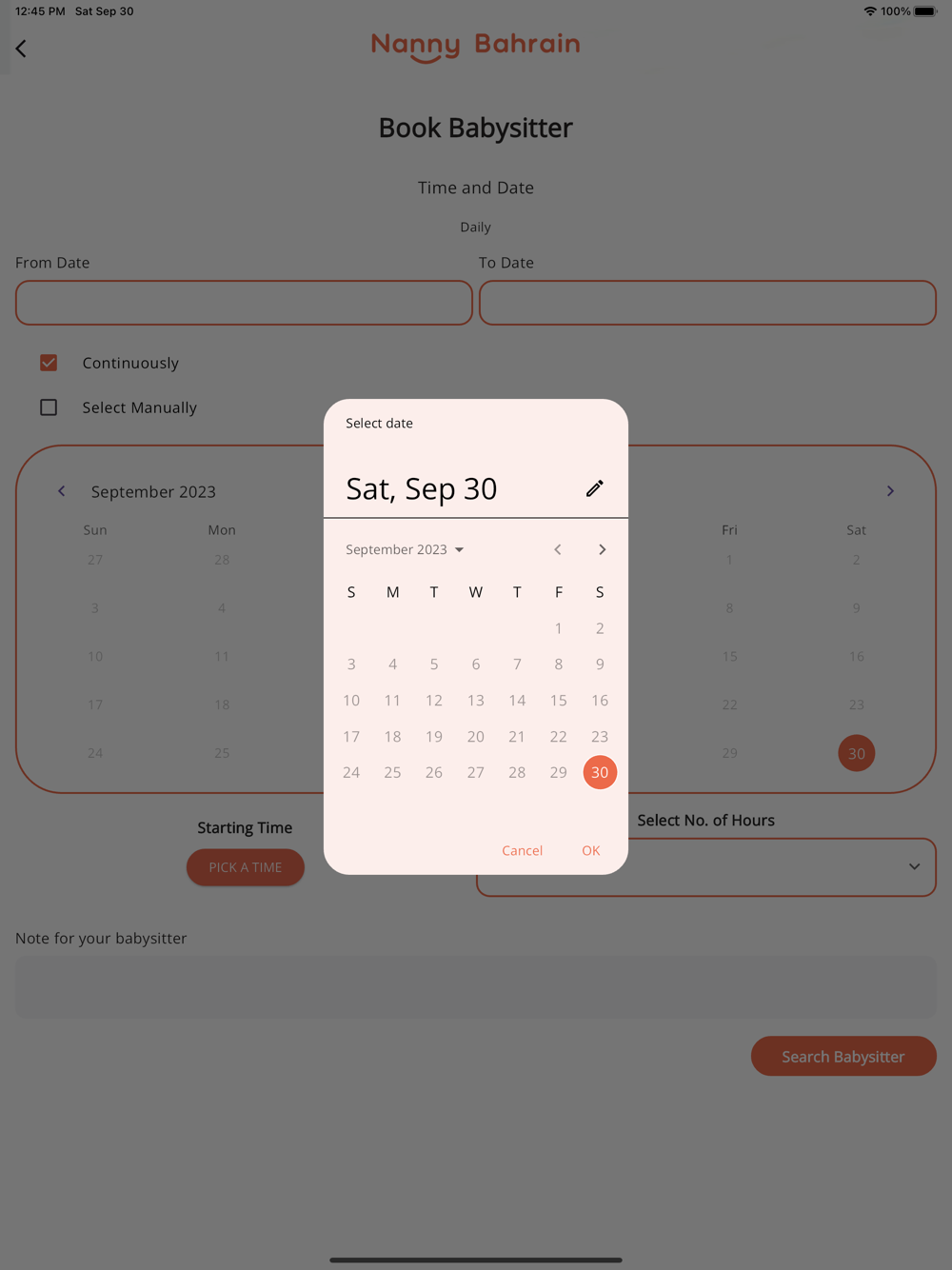 12:45 PM Sat Sep 30

100%

Nanny Bahrain

Book Babysitter

Time and Date

Daily

From Date

To Date

Continuously

Select Manually

September 2023

| Sun | Mon | Fri | Sat |
|---|---|---|---|
| 27 | 28 | 1 | 2 |
| 3 | 4 | 8 | 9 |
| 10 | 11 | 15 | 16 |
| 17 | 18 | 22 | 23 |
| 24 | 25 | 29 | 30 |

Select date

Sat, Sep 30

September 2023

| S | M | T | W | T | F | S |
|---|---|---|---|---|---|---|
| | | | | | 1 | 2 |
| 3 | 4 | 5 | 6 | 7 | 8 | 9 |
| 10 | 11 | 12 | 13 | 14 | 15 | 16 |
| 17 | 18 | 19 | 20 | 21 | 22 | 23 |
| 24 | 25 | 26 | 27 | 28 | 29 | 30 |

Cancel OK

Starting Time

PICK A TIME

Select No. of Hours

Note for your babysitter

Search Babysitter