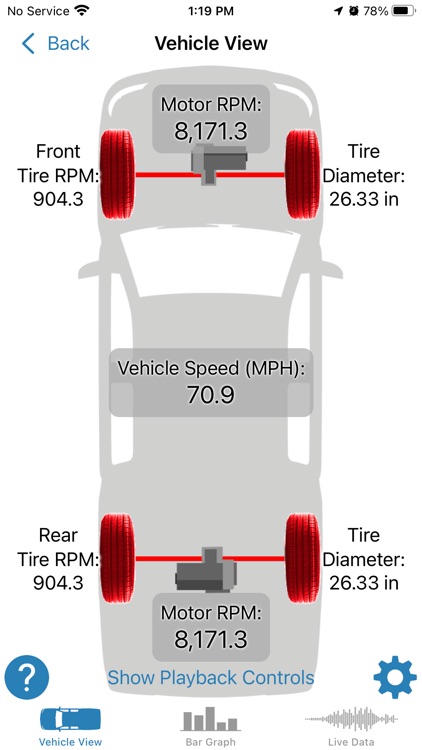 No Service 1:19 PM 78%

Back Vehicle View

Motor RPM:
8,171.3

Front Tire RPM:
904.3

Tire Diameter:
26.33 in

Vehicle Speed (MPH):
70.9

Rear Tire RPM:
904.3

Tire Diameter:
26.33 in

Motor RPM:
8,171.3

?

Show Playback Controls

Vehicle View Bar Graph Live Data