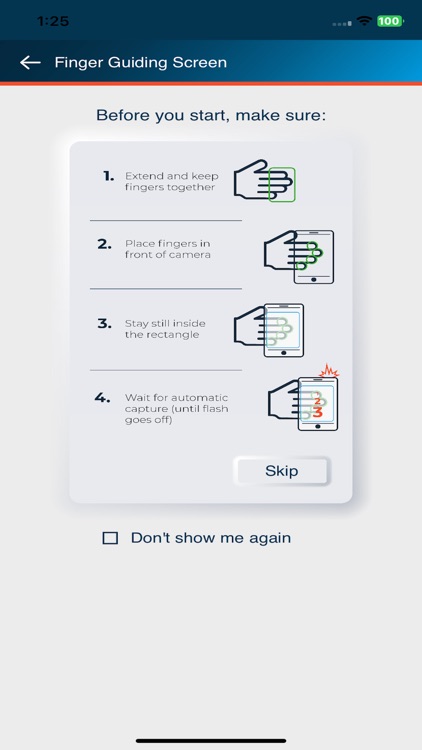 1:25 100

Finger Guiding Screen

Before you start, make sure:

1. Extend and keep fingers together

2. Place fingers in front of camera

3. Stay still inside the rectangle

4. Wait for automatic capture (until flash goes off)

2
3

Skip

Don't show me again